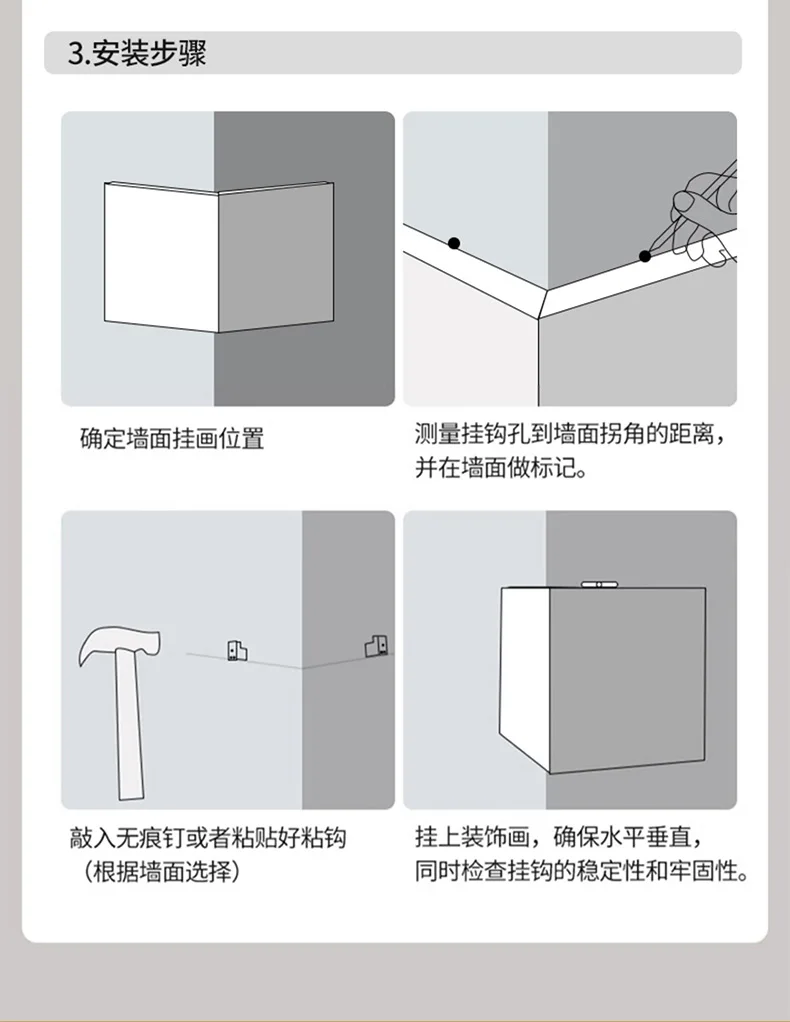 3.安装步骤

确定墙面挂画位置

测量挂钩孔到墙面拐角的距离，并在墙面做标记。

敲入无痕钉或者粘贴好粘钩（根据墙面选择）

挂上装饰画，确保水平垂直，同时检查挂钩的稳定性和牢固性。