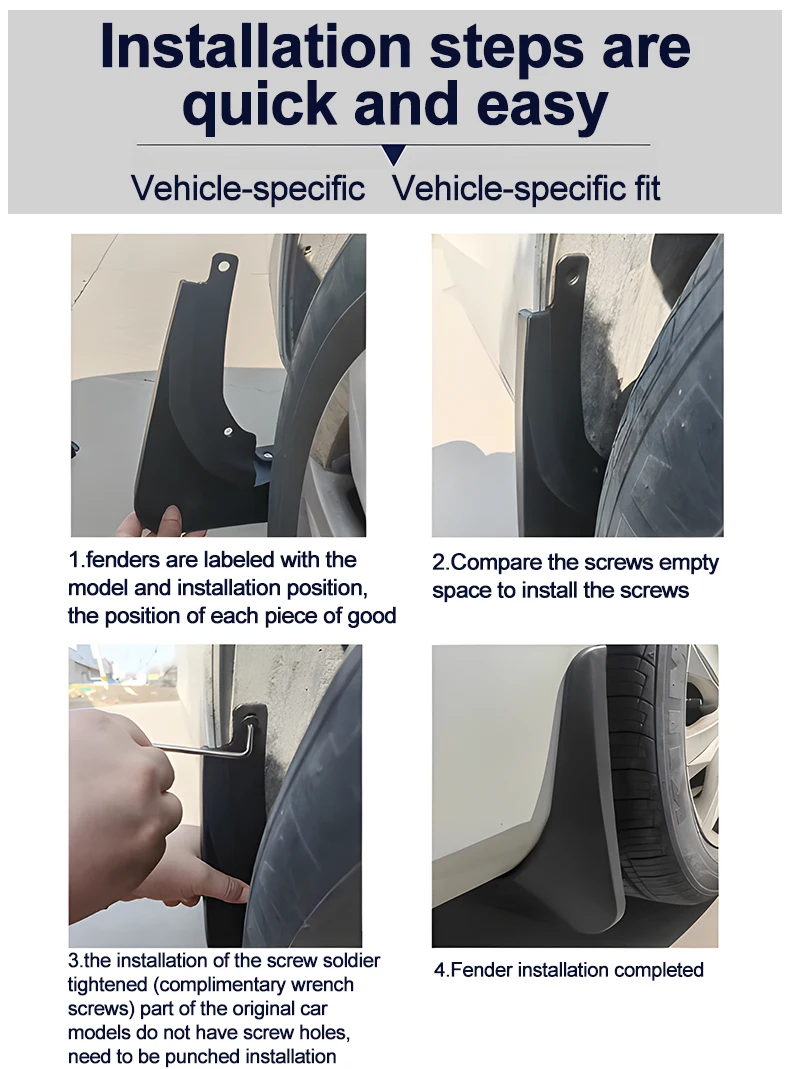 Installation steps are quick and easy

Vehicle-specific Vehicle-specific fit

1.fenders are labeled with the model and installation position, the position of each piece of good

2.Compare the screws empty space to install the screws

3.the installation of the screw soldier tightened (complimentary wrench screws) part of the original car models do not have screw holes, need to be punched installation

4.Fender installation completed