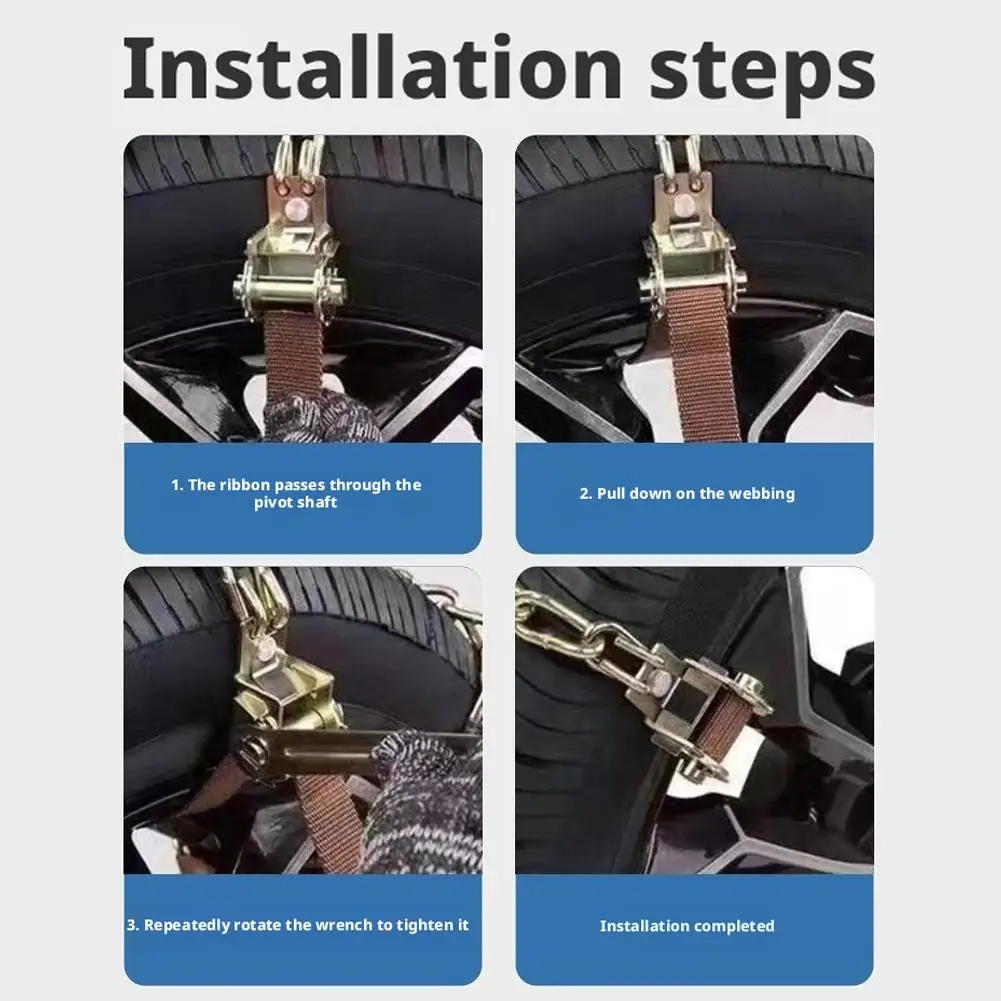 Installation steps

1. The ribbon passes through the pivot shaft

2. Pull down on the webbing

3. Repeatedly rotate the wrench to tighten it

Installation completed