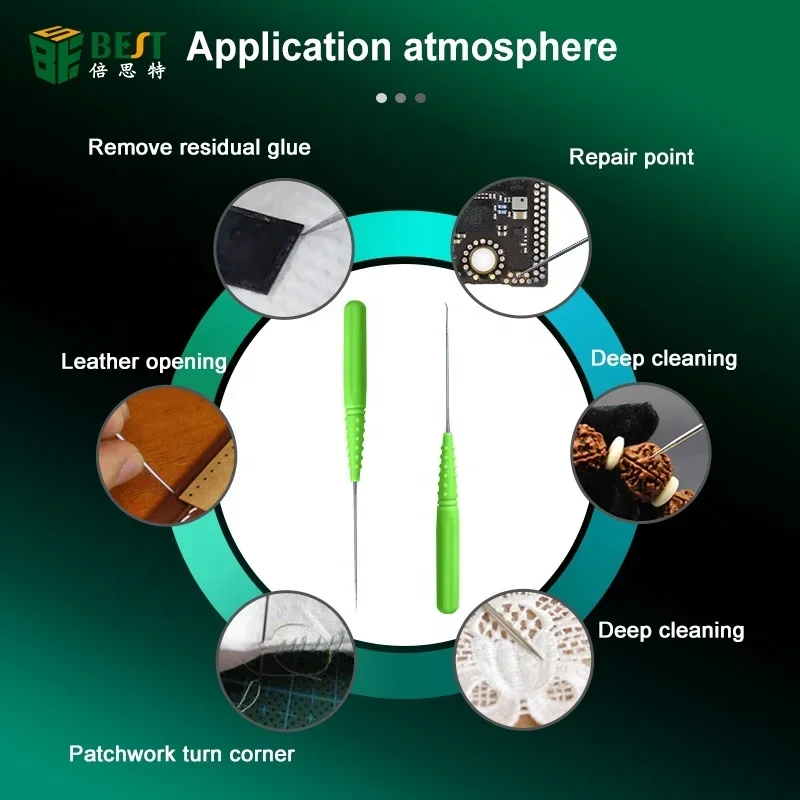 BEST
倍思特
Application atmosphere

Remove residual glue

Repair point

Leather opening

Deep cleaning

Deep cleaning

Patchwork turn corner