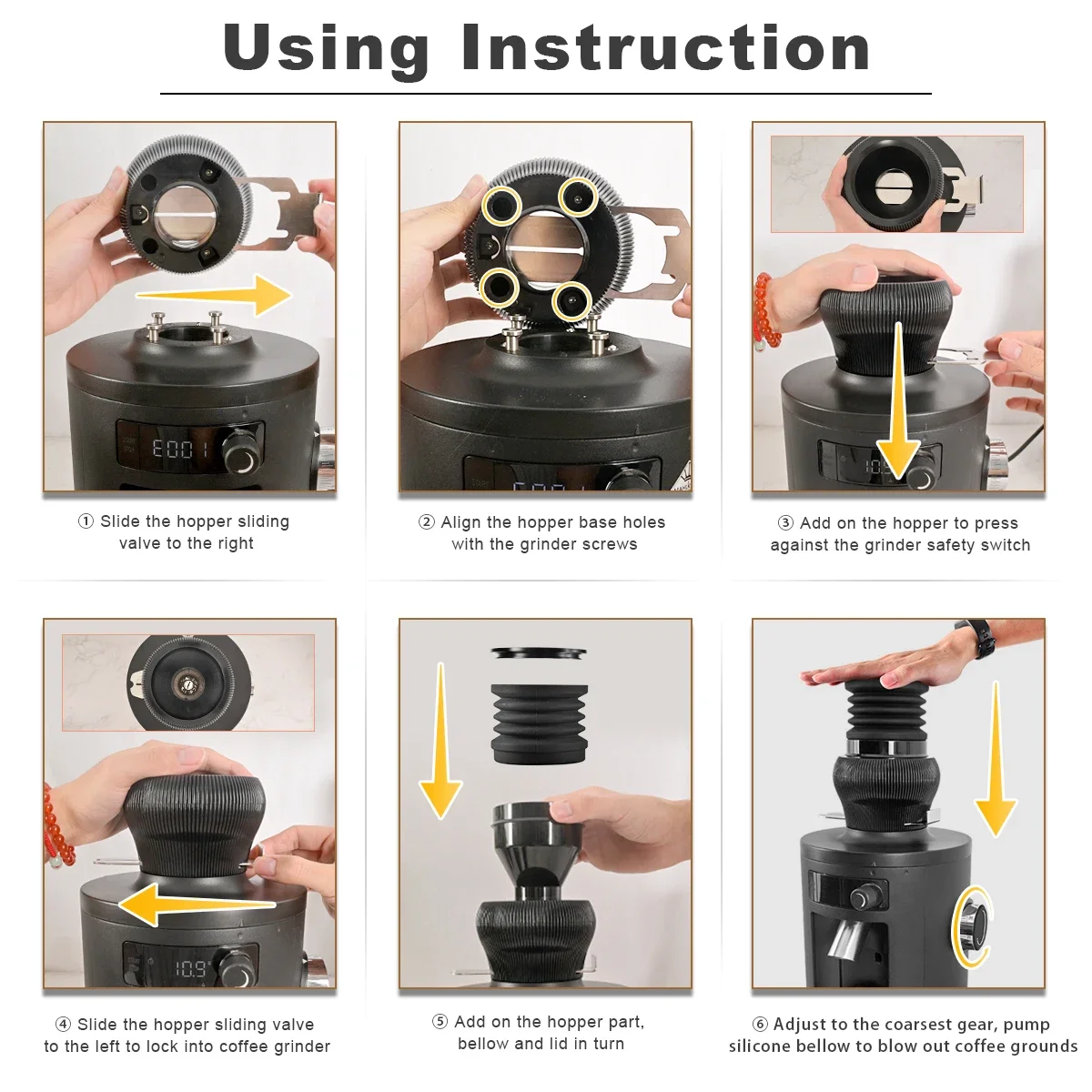 Using Instruction

E001

① Slide the hopper sliding valve to the right

② Align the hopper base holes with the grinder screws

③ Add on the hopper to press against the grinder safety switch

10.9

④ Slide the hopper sliding valve to the left to lock into coffee grinder

⑤ Add on the hopper part, bellow and lid in turn

⑥ Adjust to the coarsest gear, pump silicone bellow to blow out coffee grounds