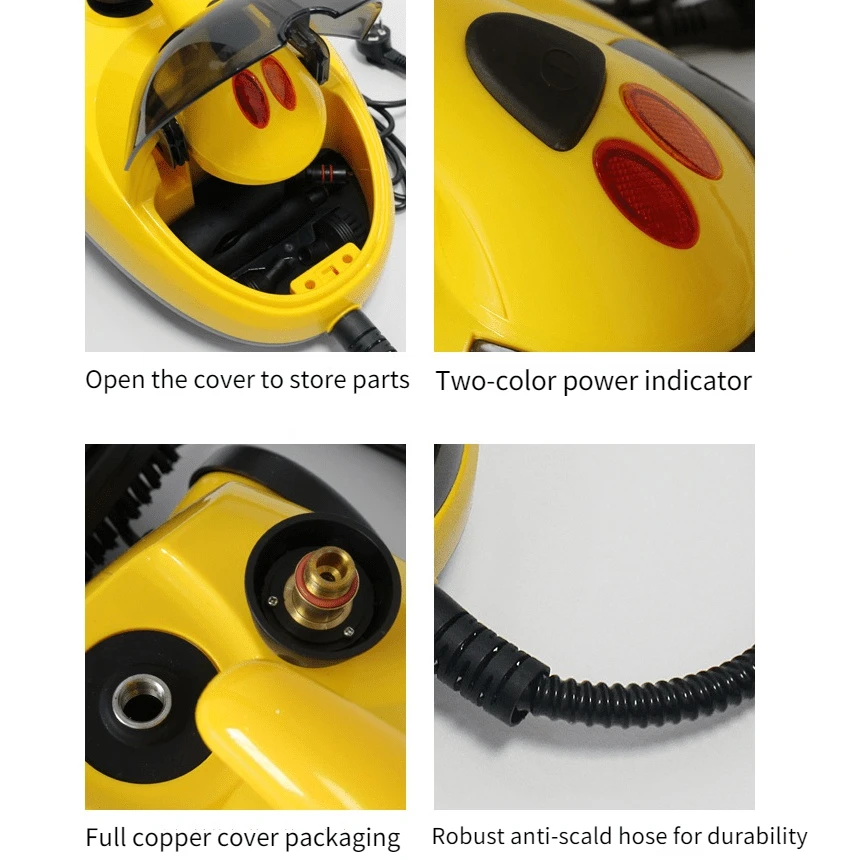 Open the cover to store parts

Two-color power indicator

Full copper cover packaging

Robust anti-scald hose for durability