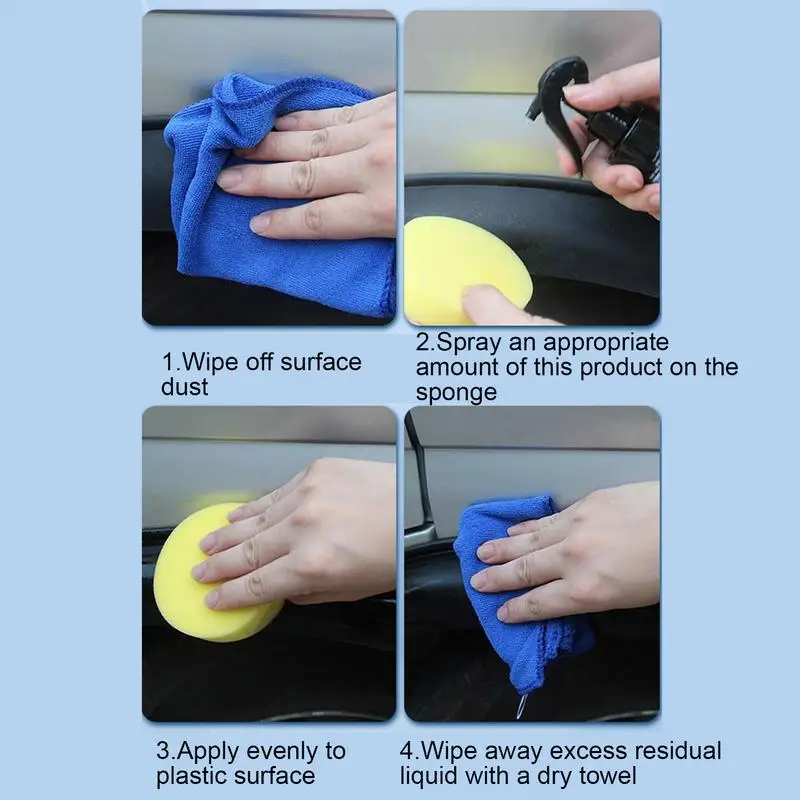 1.Wipe off surface dust

2.Spray an appropriate amount of this product on the sponge

3.Apply evenly to plastic surface

4.Wipe away excess residual liquid with a dry towel