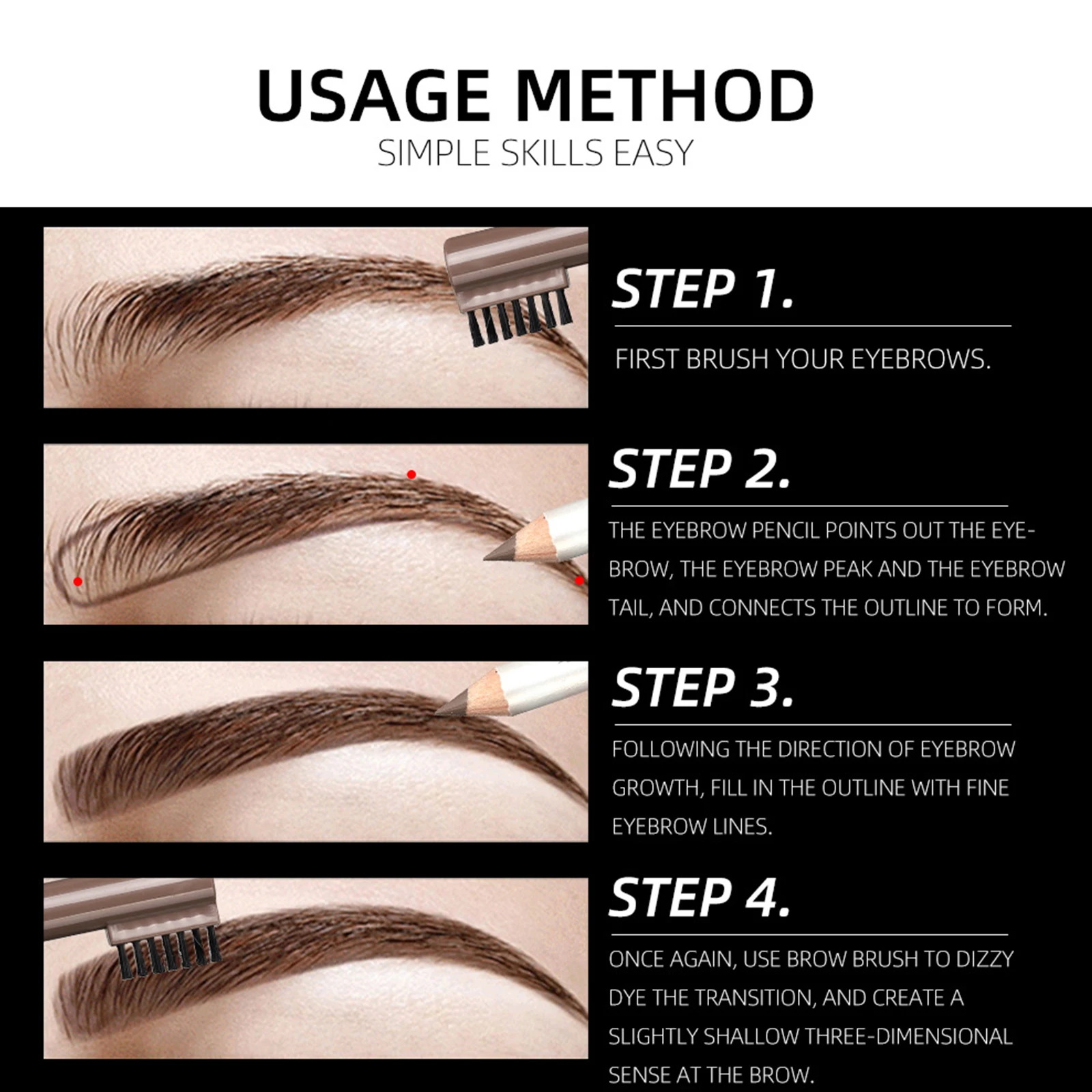 USAGE METHOD
SIMPLE SKILLS EASY

STEP 1.
FIRST BRUSH YOUR EYEBROWS.

STEP 2.
THE EYEBROW PENCIL POINTS OUT THE EYEBROW, THE EYEBROW PEAK AND THE EYEBROW TAIL, AND CONNECTS THE OUTLINE TO FORM.

STEP 3.
FOLLOWING THE DIRECTION OF EYEBROW GROWTH, FILL IN THE OUTLINE WITH FINE EYEBROW LINES.

STEP 4.
ONCE AGAIN, USE BROW BRUSH TO DIZZY DYE THE TRANSITION, AND CREATE A SLIGHTLY SHALLOW THREE-DIMENSIONAL SENSE AT THE BROW.