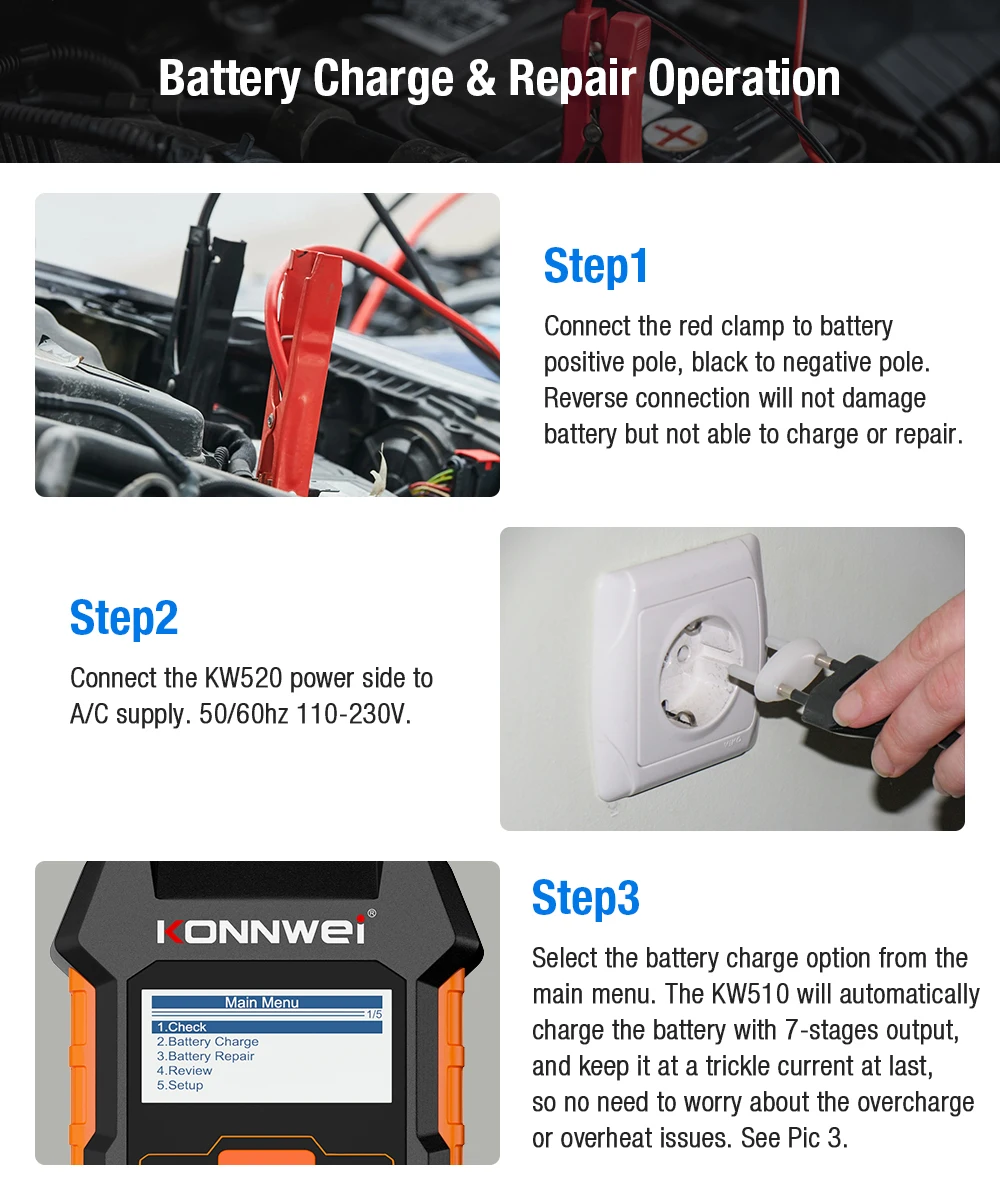 Battery Charge & Repair Operation

Step1

Connect the red clamp to battery positive pole, black to negative pole. Reverse connection will not damage battery but not able to charge or repair.

Step2

Connect the KW520 power side to A/C supply. 50/60hz 110-230V.

KONNWEI®

Main Menu
1/5
1.Check
2.Battery Charge
3.Battery Repair
4.Review
5.Setup

Step3

Select the battery charge option from the main menu. The KW510 will automatically charge the battery with 7-stages output, and keep it at a trickle current at last, so no need to worry about the overcharge or overheat issues. See Pic 3.