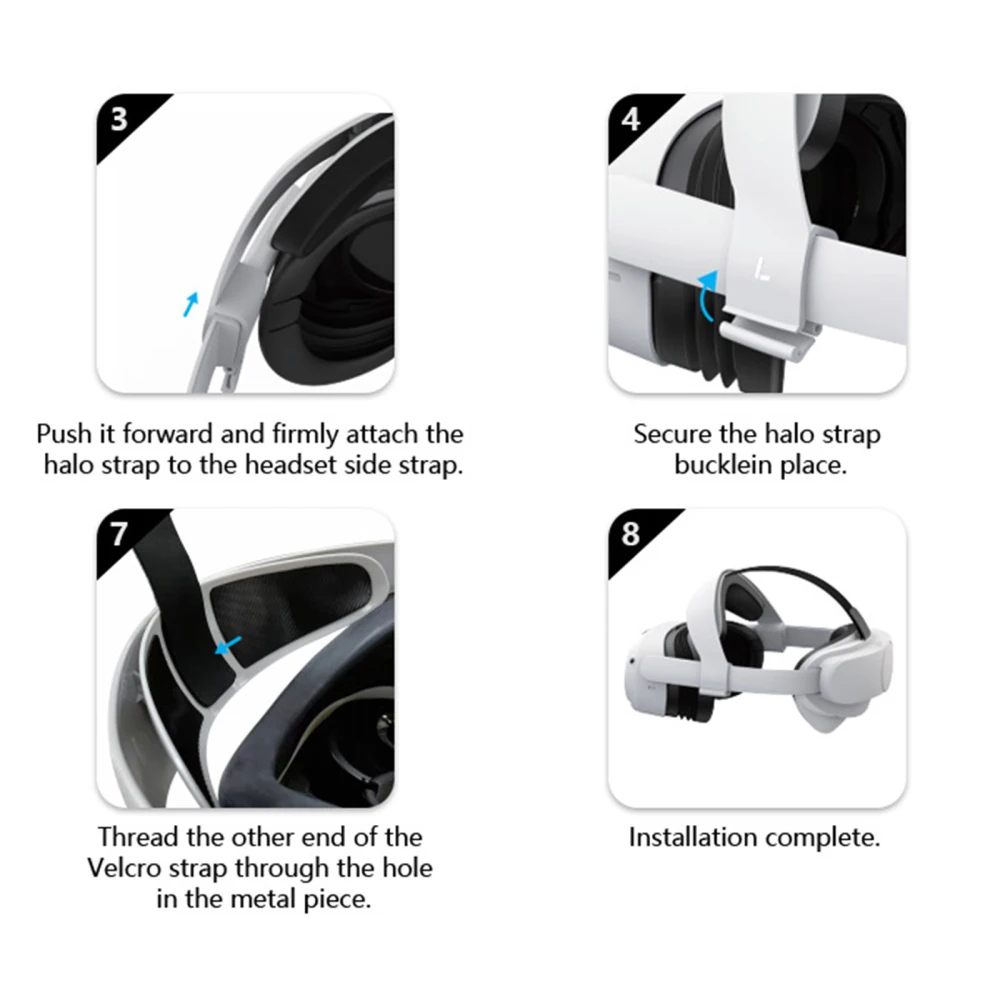 3

Push it forward and firmly attach the halo strap to the headset side strap.

4

L

Secure the halo strap bucklein place.

7

Thread the other end of the Velcro strap through the hole in the metal piece.

8

Installation complete.