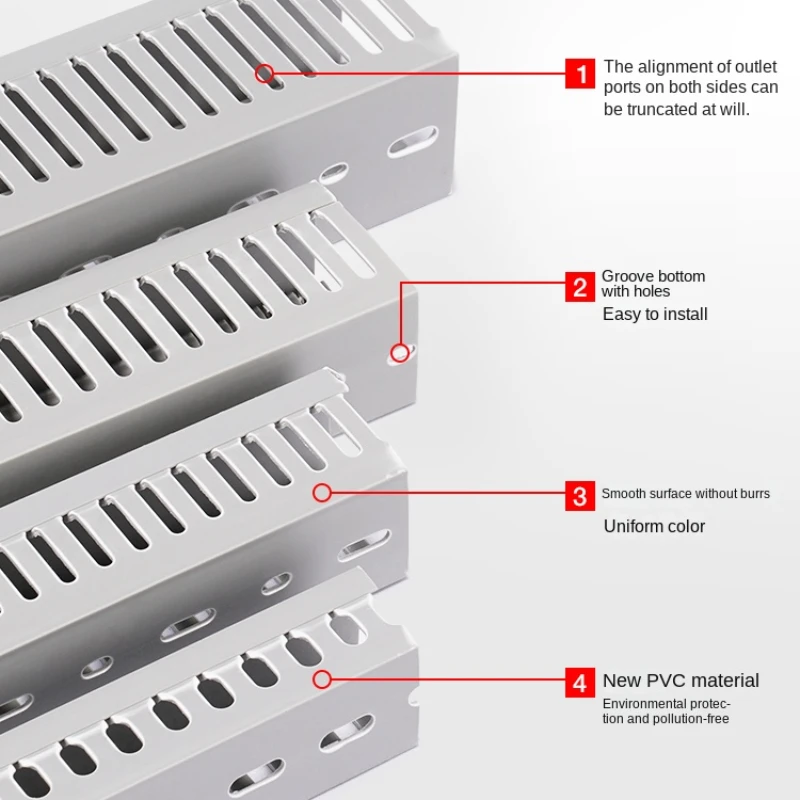 1 The alignment of outlet ports on both sides can be truncated at will.

2 Groove bottom with holes
Easy to install

3 Smooth surface without burrs
Uniform color

4 New PVC material
Environmental protection and pollution-free