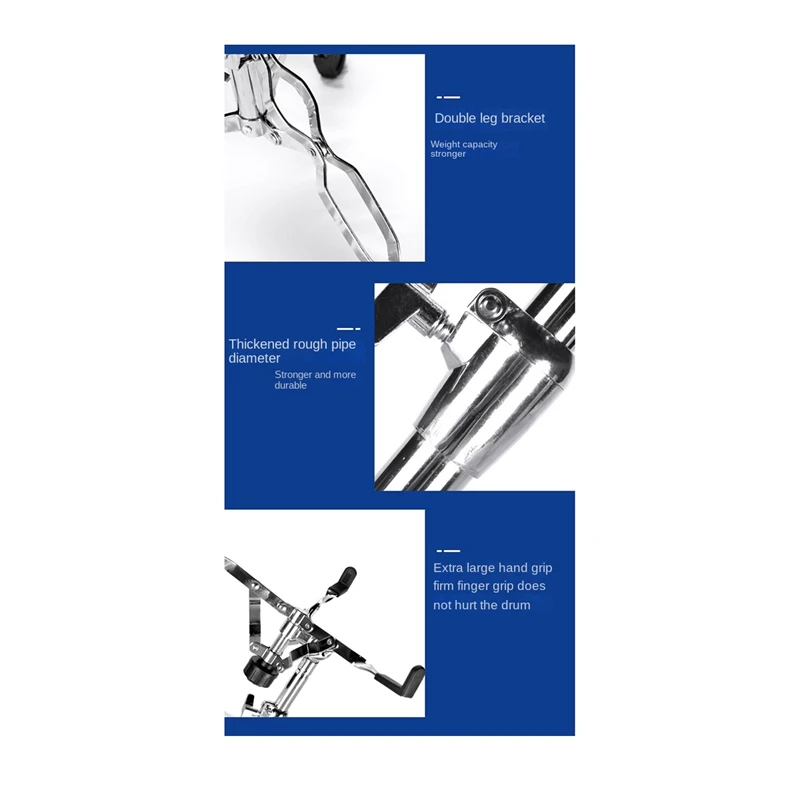 Double leg bracket

Weight capacity stronger

Thickened rough pipe diameter

Stronger and more durable

Extra large hand grip firm finger grip does not hurt the drum