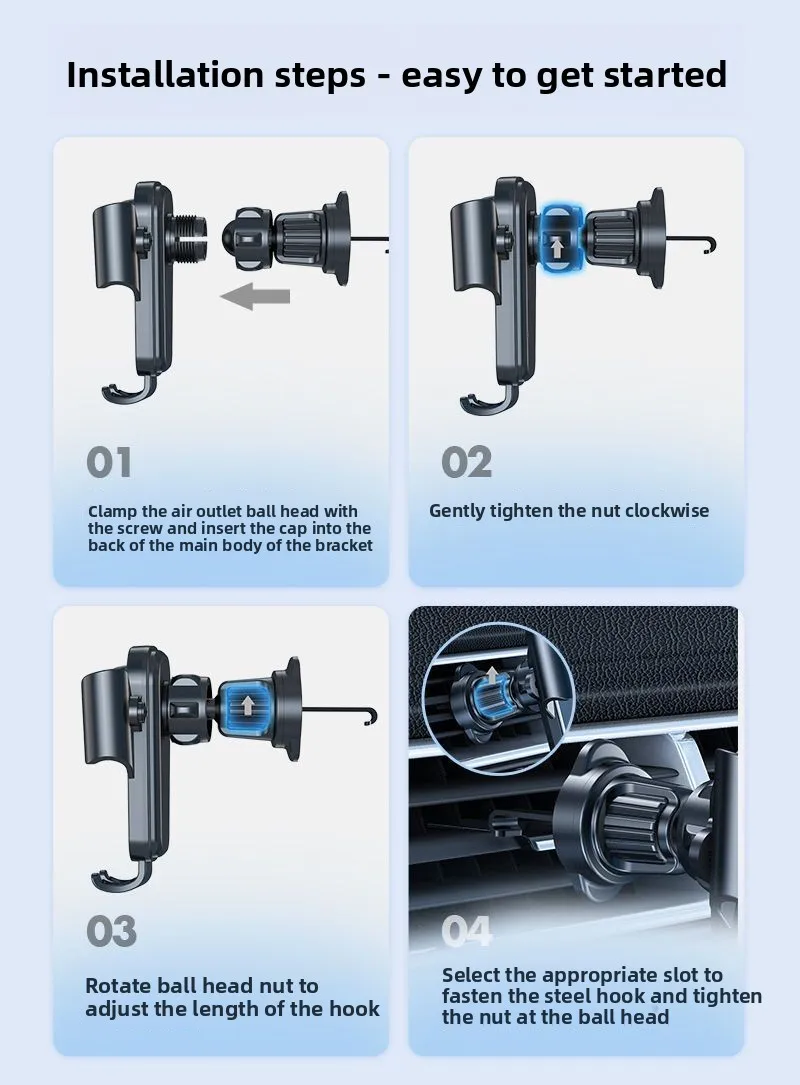 Installation steps - easy to get started

01

Clamp the air outlet ball head with the screw and insert the cap into the back of the main body of the bracket

02

Gently tighten the nut clockwise

03

Rotate ball head nut to adjust the length of the hook

04

Select the appropriate slot to fasten the steel hook and tighten the nut at the ball head