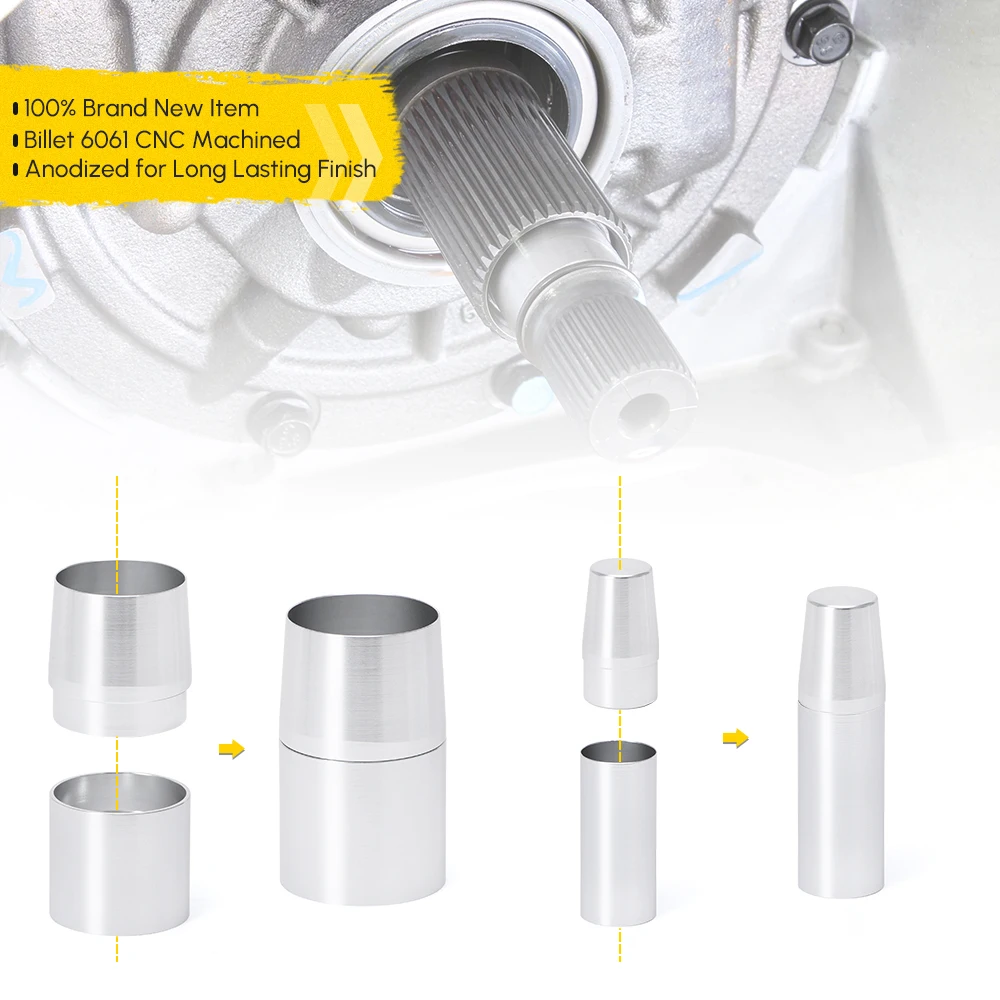 100% Brand New Item
Billet 6061 CNC Machined
Anodized for Long Lasting Finish