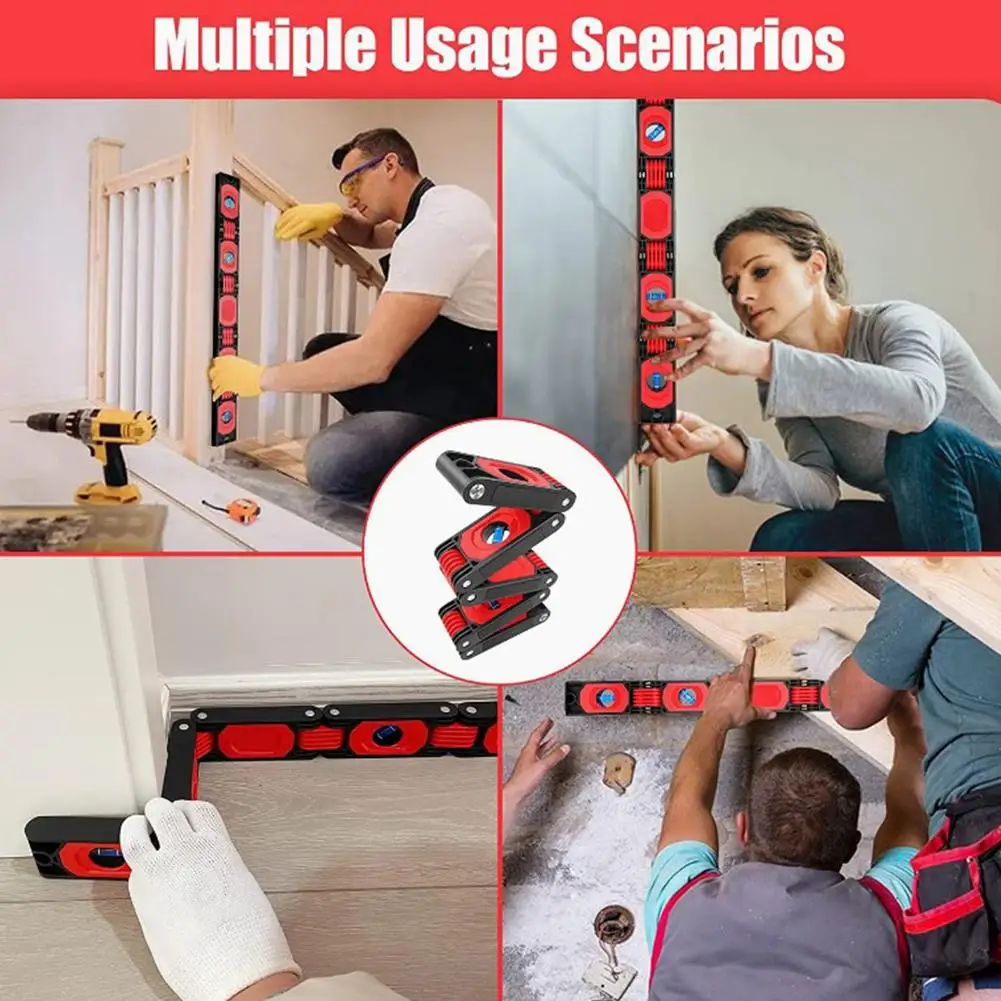 Multiple Usage Scenarios