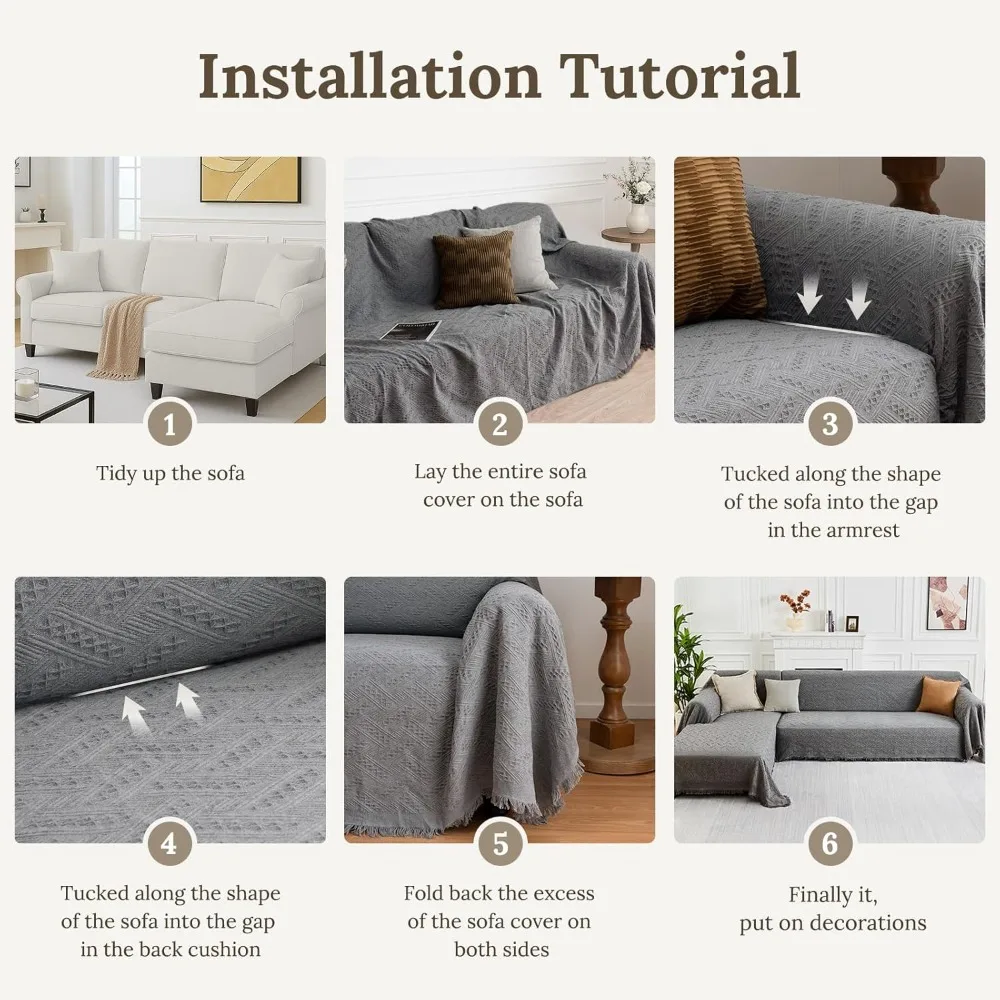 Installation Tutorial

1

Tidy up the sofa

2

Lay the entire sofa cover on the sofa

3

Tucked along the shape of the sofa into the gap in the armrest

4

Tucked along the shape of the sofa into the gap in the back cushion

5

Fold back the excess of the sofa cover on both sides

6

Finally it, put on decorations