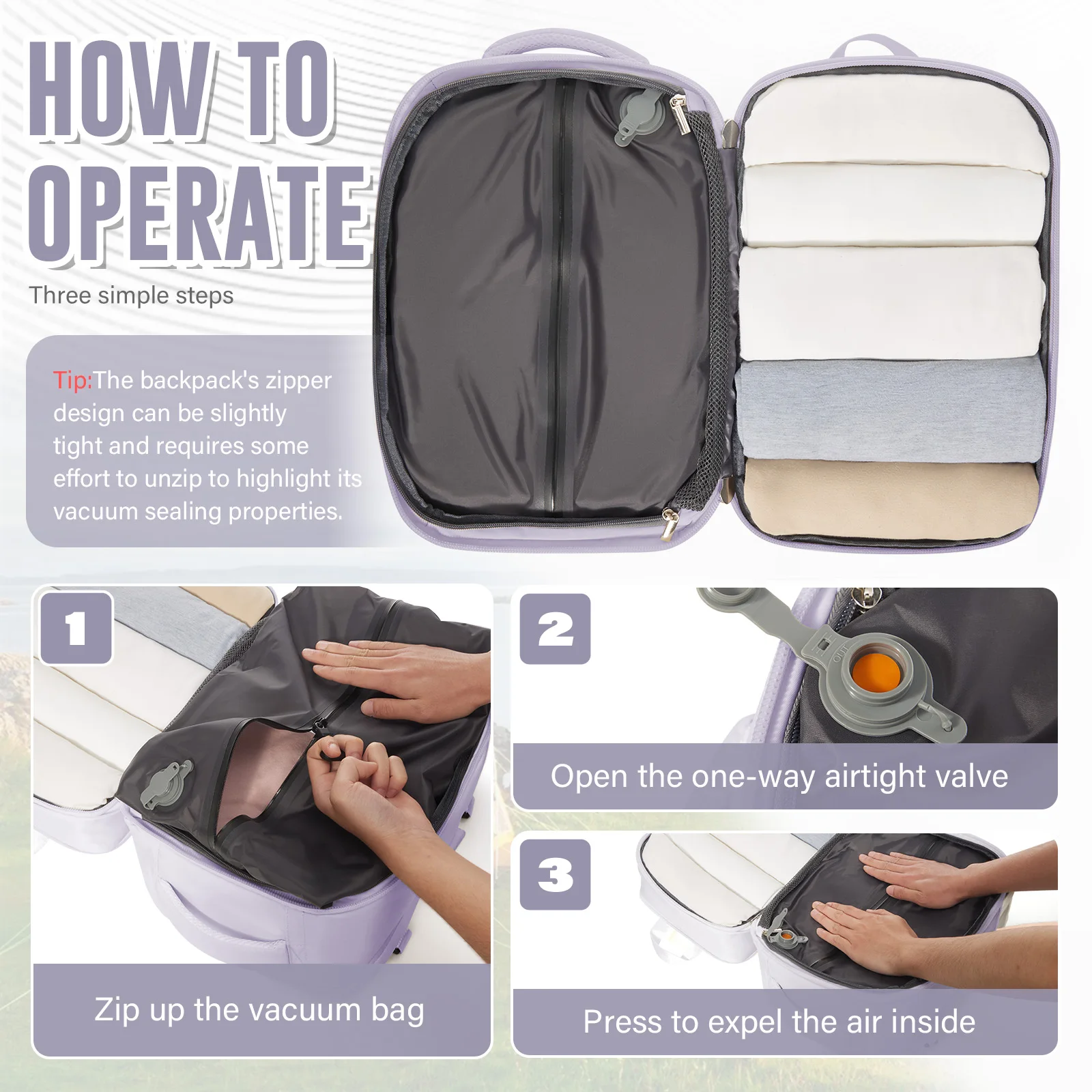 HOW TO OPERATE

Three simple steps

Tip:The backpack's zipper design can be slightly tight and requires some effort to unzip to highlight its vacuum sealing properties.

1

Zip up the vacuum bag

2

OUT

Open the one-way airtight valve

3

Press to expel the air inside