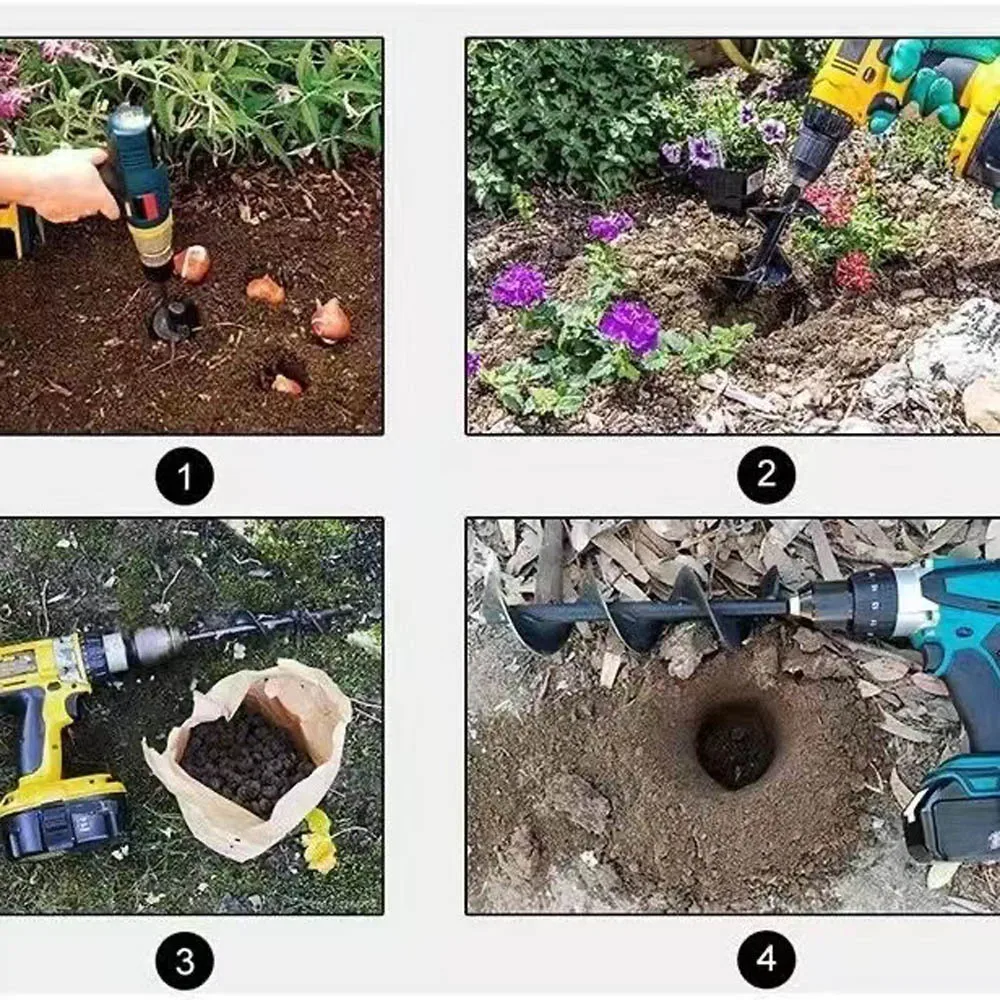 1

2

3

4