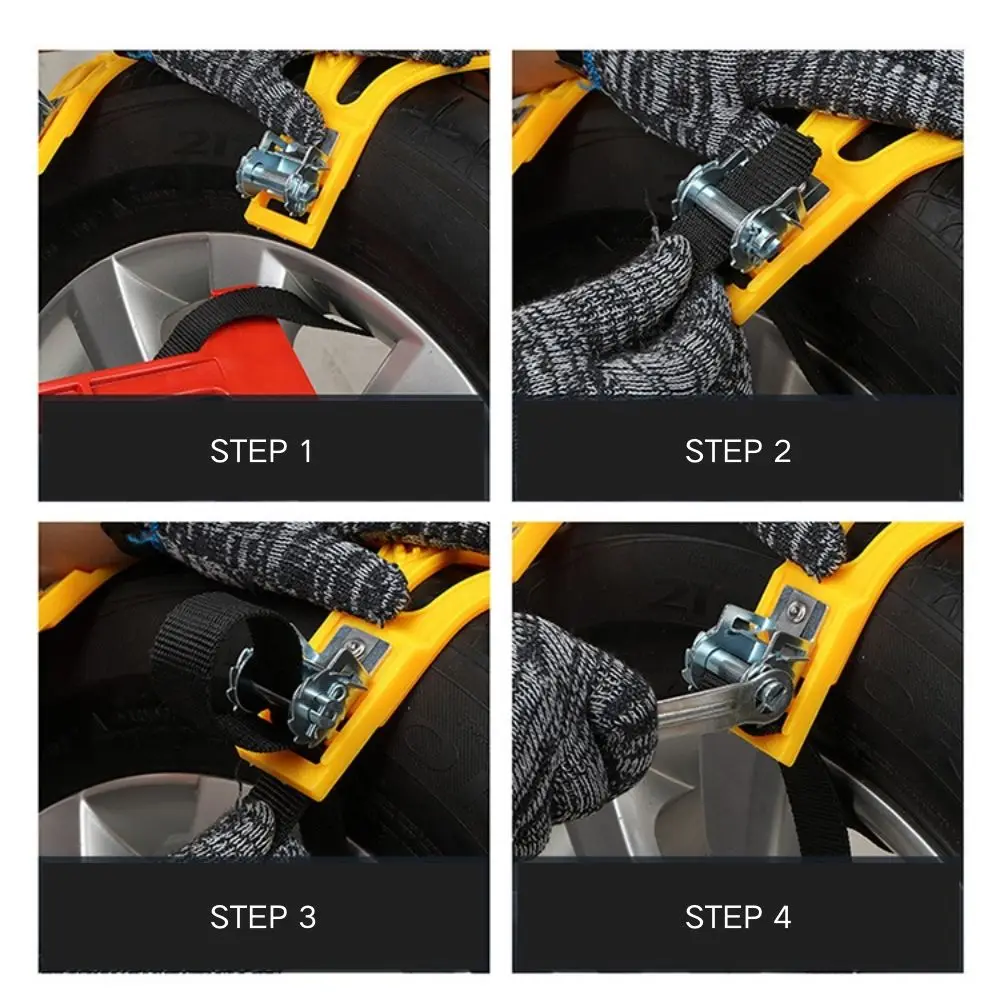 STEP 1

STEP 2

STEP 3

STEP 4