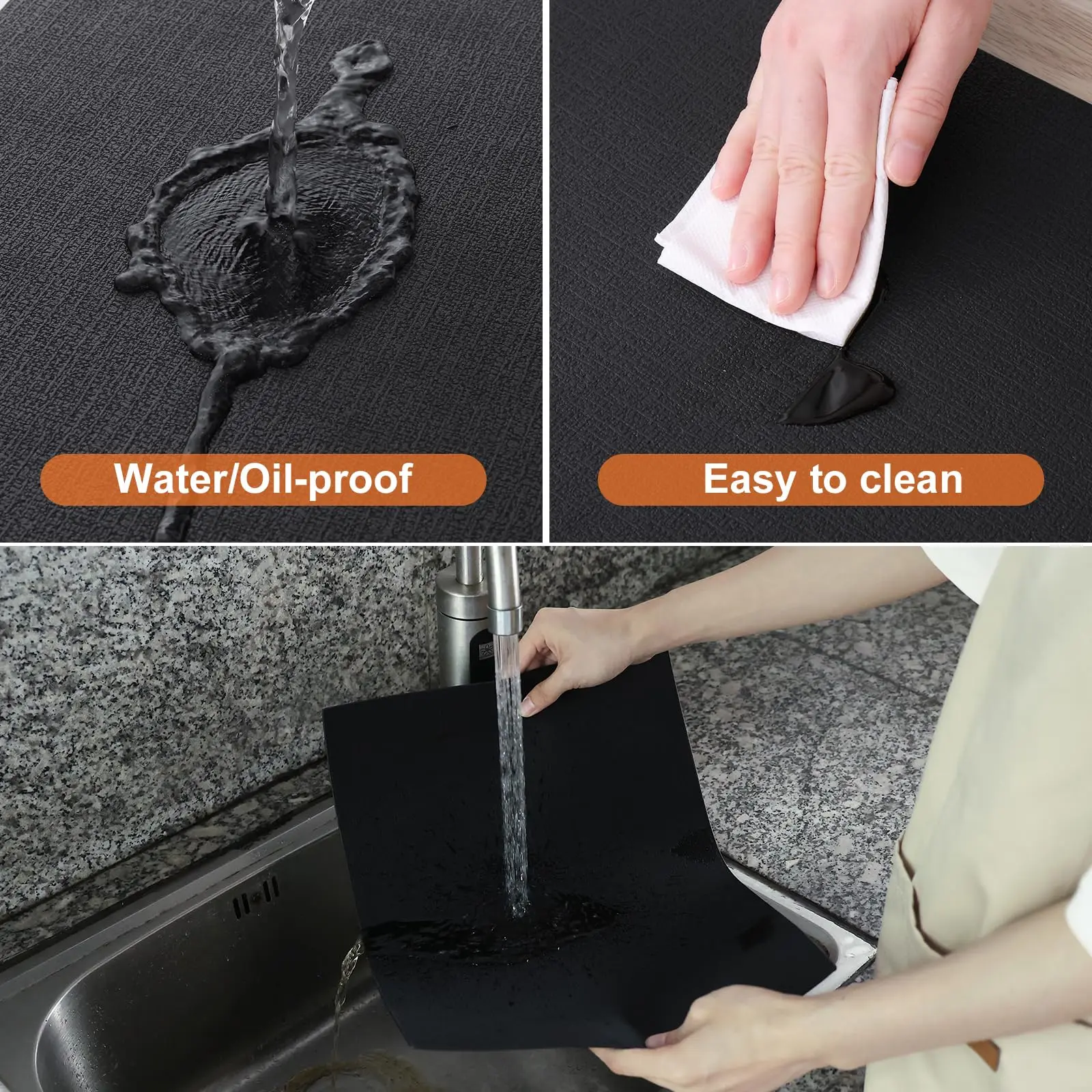 Water/Oil-proof

Easy to clean