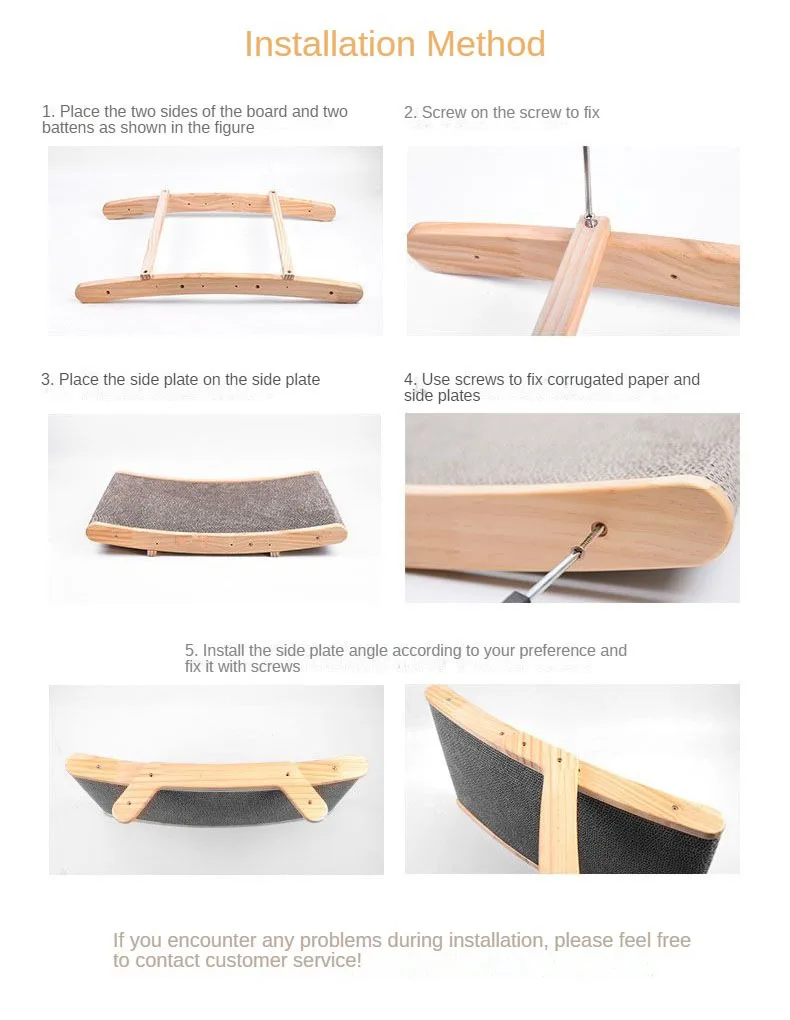 Installation Method

1. Place the two sides of the board and two battens as shown in the figure

2. Screw on the screw to fix

3. Place the side plate on the side plate

4. Use screws to fix corrugated paper and side plates

5. Install the side plate angle according to your preference and fix it with screws

If you encounter any problems during installation, please feel free to contact customer service!