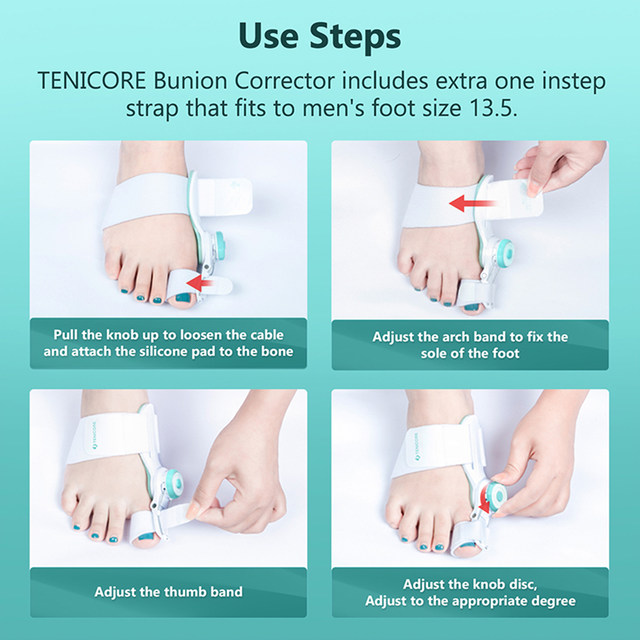 Use Steps

TENICORE Bunion Corrector includes extra one instep strap that fits to men's foot size 13.5.

Pull the knob up to loosen the cable and attach the silicone pad to the bone

Adjust the arch band to fix the sole of the foot

TENICORE

Adjust the thumb band

TENICORE

Adjust the knob disc, Adjust to the appropriate degree