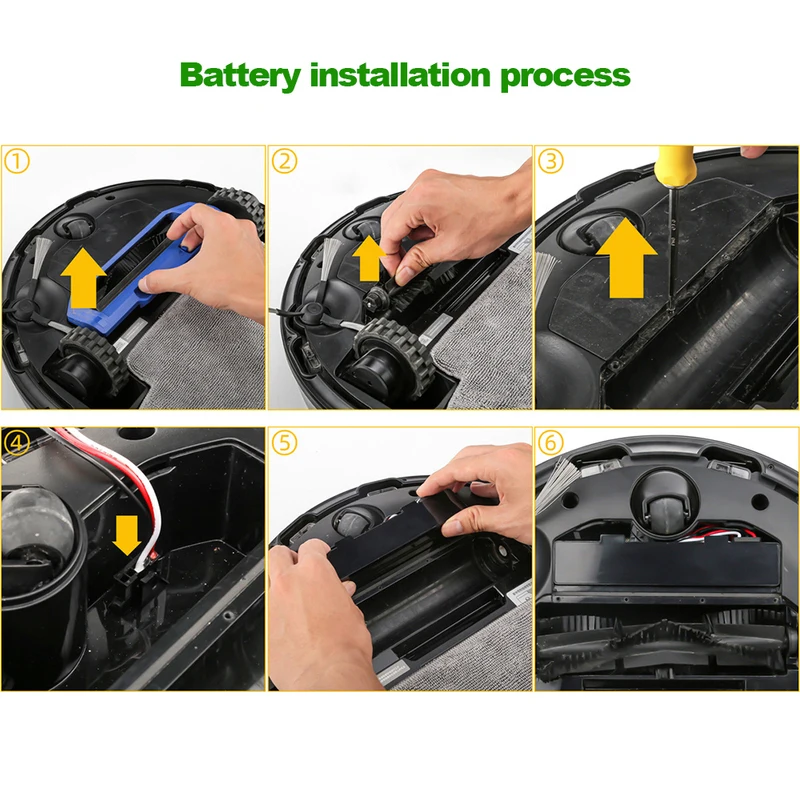 Battery installation process

①

②

③

④

⑤

⑥