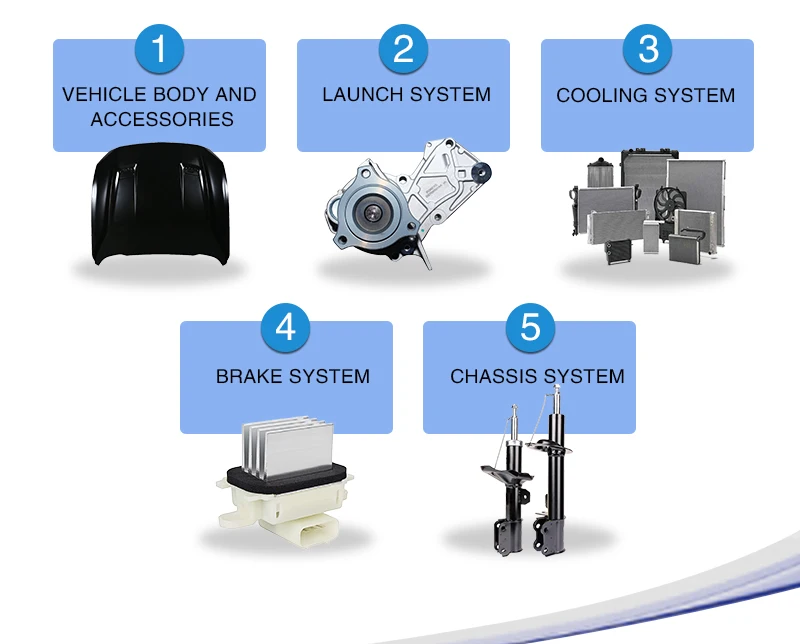 1
VEHICLE BODY AND ACCESSORIES

2
LAUNCH SYSTEM

3
COOLING SYSTEM

4
BRAKE SYSTEM

5
CHASSIS SYSTEM