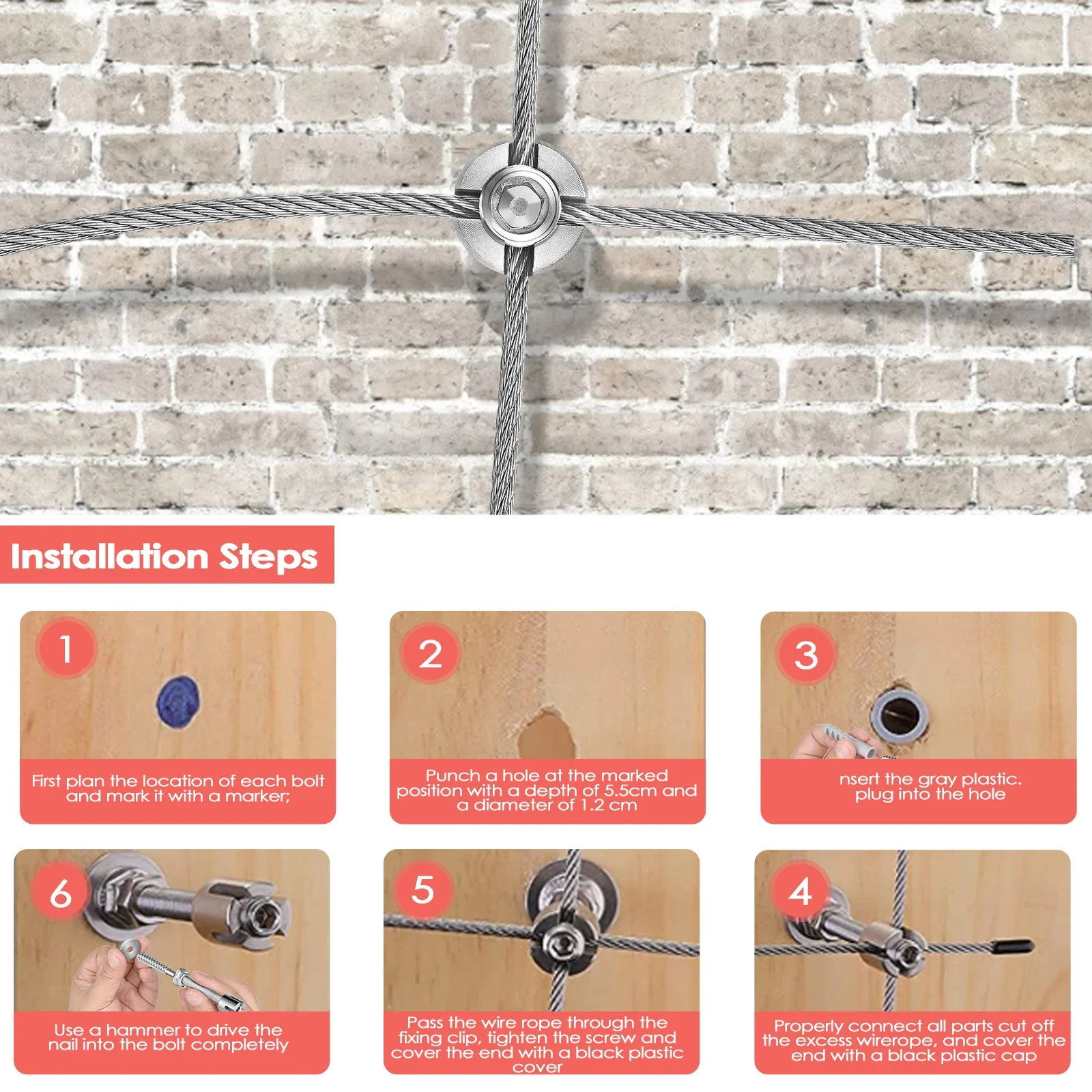 Installation Steps

1

First plan the location of each bolt and mark it with a marker;

2

Punch a hole at the marked position with a depth of 5.5cm and a diameter of 1.2 cm

3

nsert the gray plastic. plug into the hole

6

Use a hammer to drive the nail into the bolt completely

5

Pass the wire rope through the fixing clip, tighten the screw and cover the end with a black plastic cover

4

Properly connect all parts cut off the excess wirerope, and cover the end with a black plastic cap