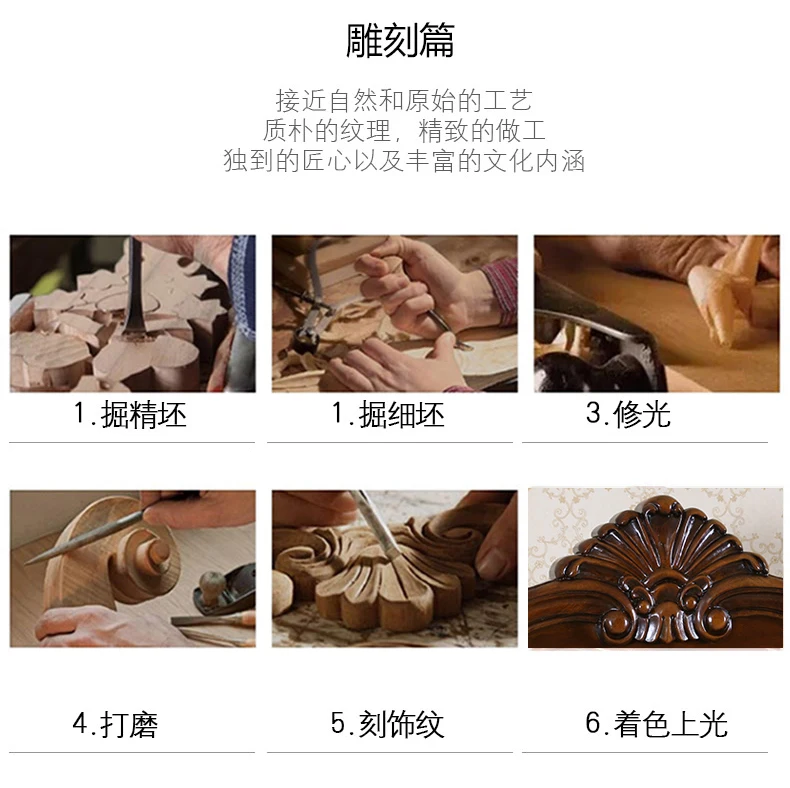 雕刻篇

接近自然和原始的工艺
质朴的纹理，精致的做工
独到的匠心以及丰富的文化内涵

1.掘精坯

1.掘细坯

3.修光

4.打磨

5.刻饰纹

6.着色上光