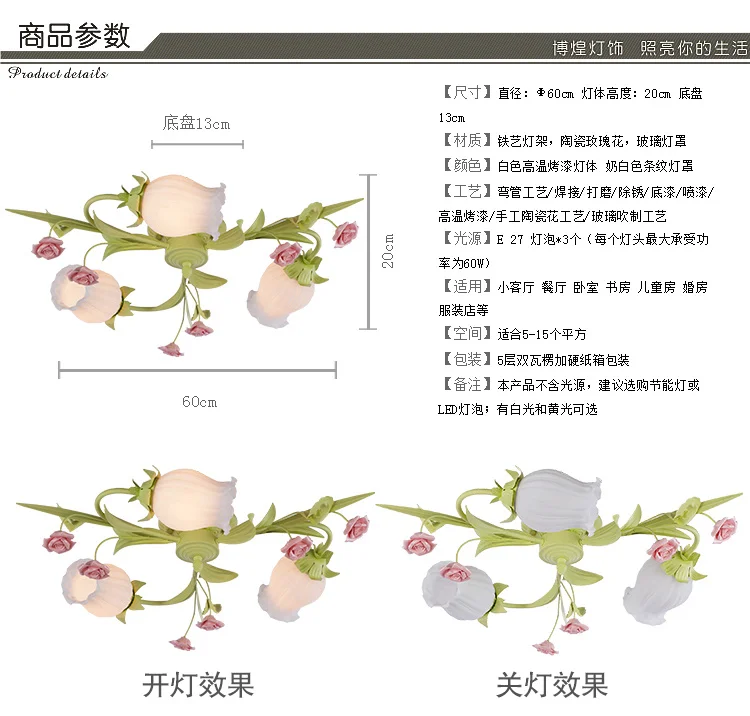 商品参数

博煌灯饰 照亮你的生活

Product details

底盘13cm

20cm

60cm

【尺寸】直径：Φ60cm 灯体高度：20cm 底盘13cm

【材质】铁艺灯架，陶瓷玫瑰花，玻璃灯罩

【颜色】白色高温烤漆灯体 奶白色条纹灯罩

【工艺】弯管工艺/焊接/打磨/除锈/底漆/喷漆/高温烤漆/手工陶瓷花工艺/玻璃吹制工艺

【光源】E 27 灯泡*3个（每个灯头最大承受功率为60W）

【适用】小客厅 餐厅 卧室 书房 儿童房 婚房 服装店等

【空间】适合5-15个平方

【包装】5层双瓦楞加硬纸箱包装

【备注】本产品不含光源，建议选购节能灯或LED灯泡；有白光和黄光可选

开灯效果

关灯效果