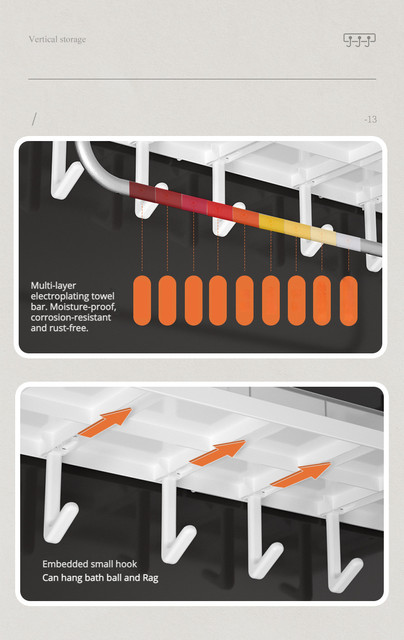 Vertical storage

/

-13

Multi-layer electroplating towel bar. Moisture-proof, corrosion-resistant and rust-free.

Embedded small hook
Can hang bath ball and Rag