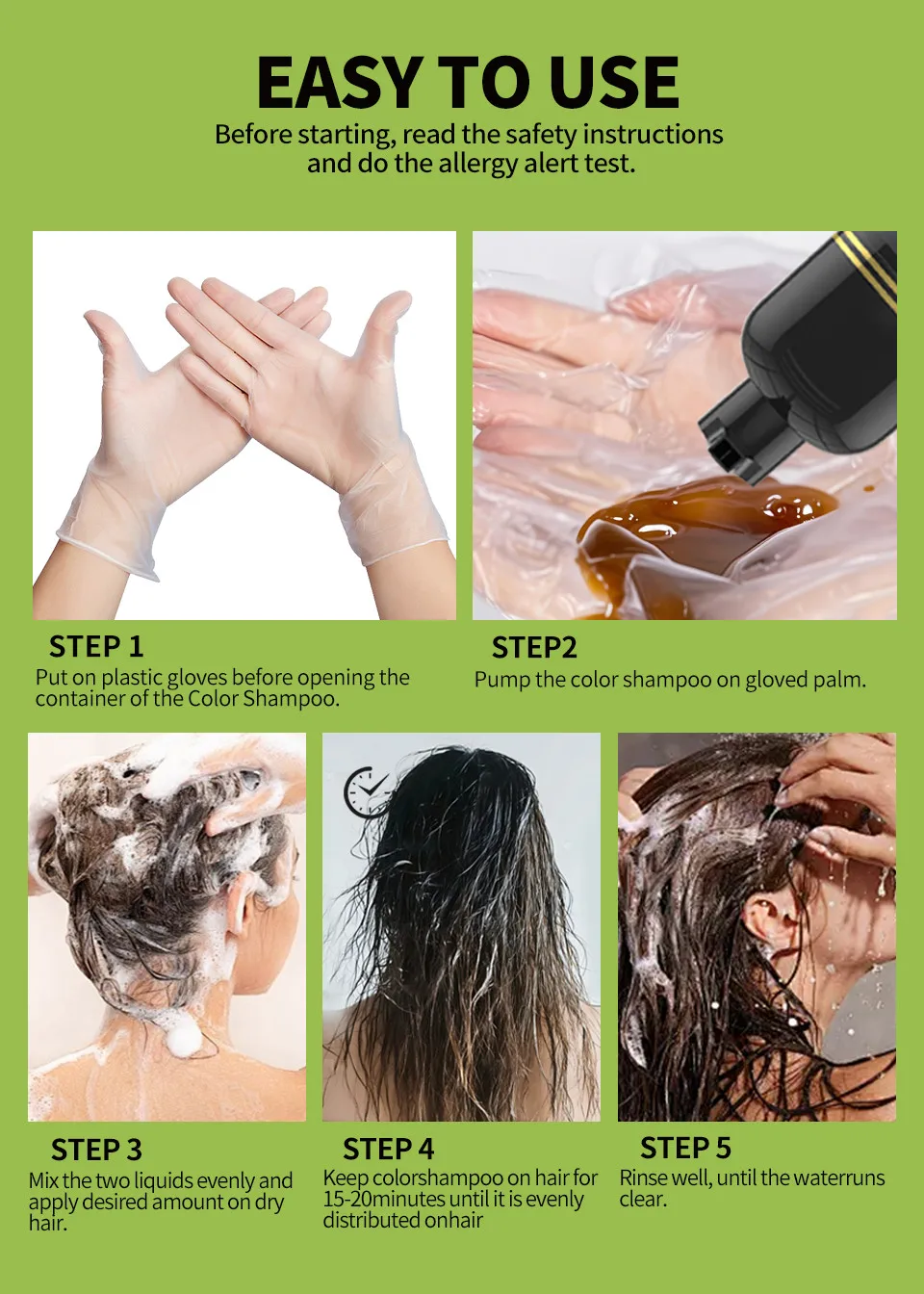 EASY TO USE
Before starting, read the safety instructions and do the allergy alert test.

STEP 1
Put on plastic gloves before opening the container of the Color Shampoo.

STEP2
Pump the color shampoo on gloved palm.

STEP 3
Mix the two liquids evenly and apply desired amount on dry hair.

STEP 4
Keep colorshampoo on hair for 15-20minutes until it is evenly distributed onhair

STEP 5
Rinse well, until the waterruns clear.