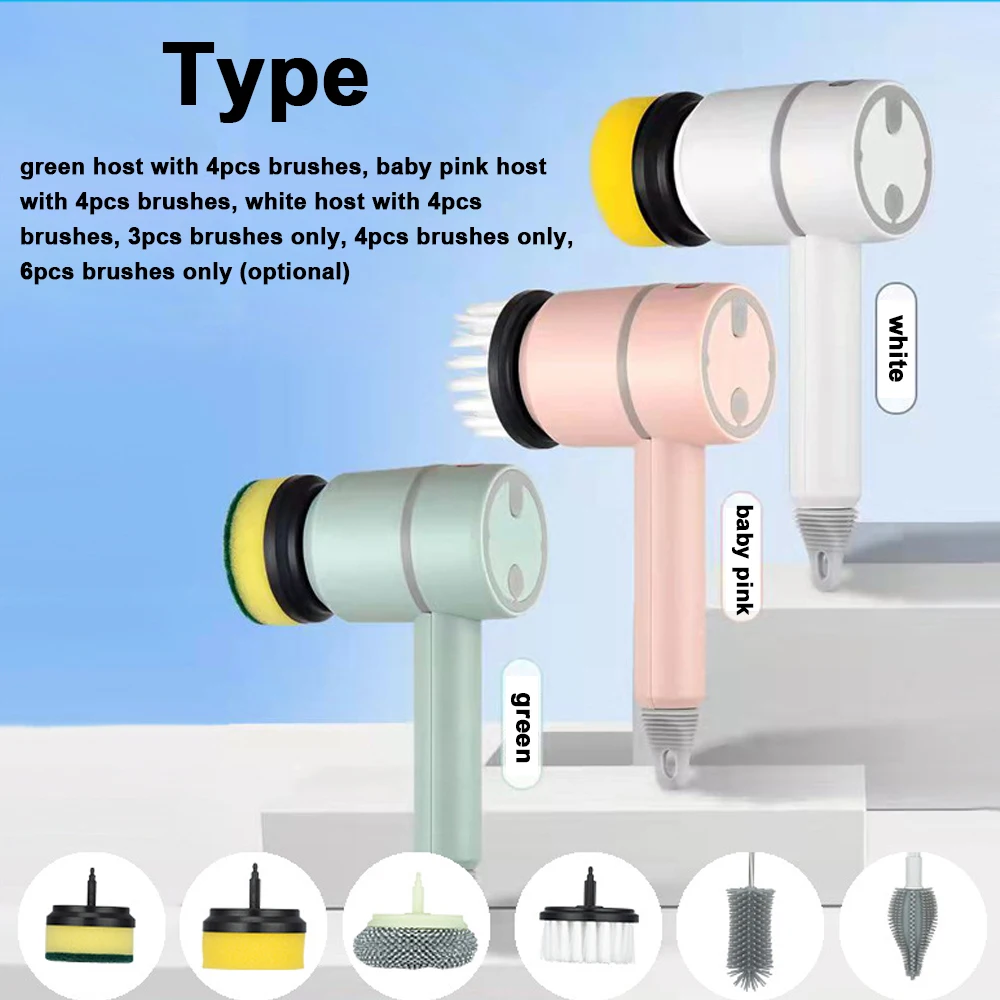 Type

green host with 4pcs brushes, baby pink host with 4pcs brushes, white host with 4pcs brushes, 3pcs brushes only, 4pcs brushes only, 6pcs brushes only (optional)

white

baby pink

green