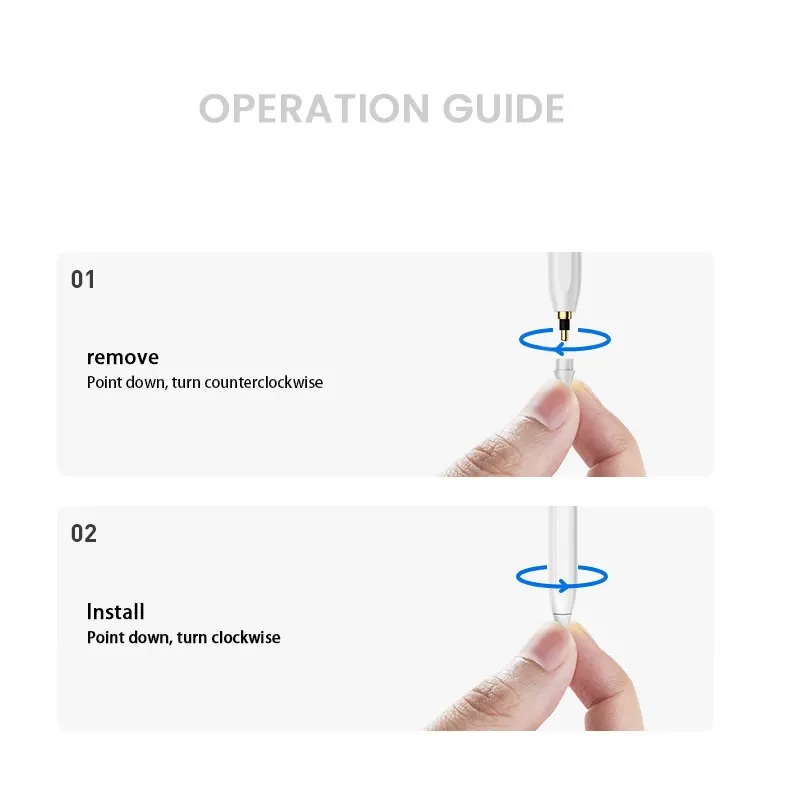 OPERATION GUIDE

01

remove
Point down, turn counterclockwise

02

Install
Point down, turn clockwise