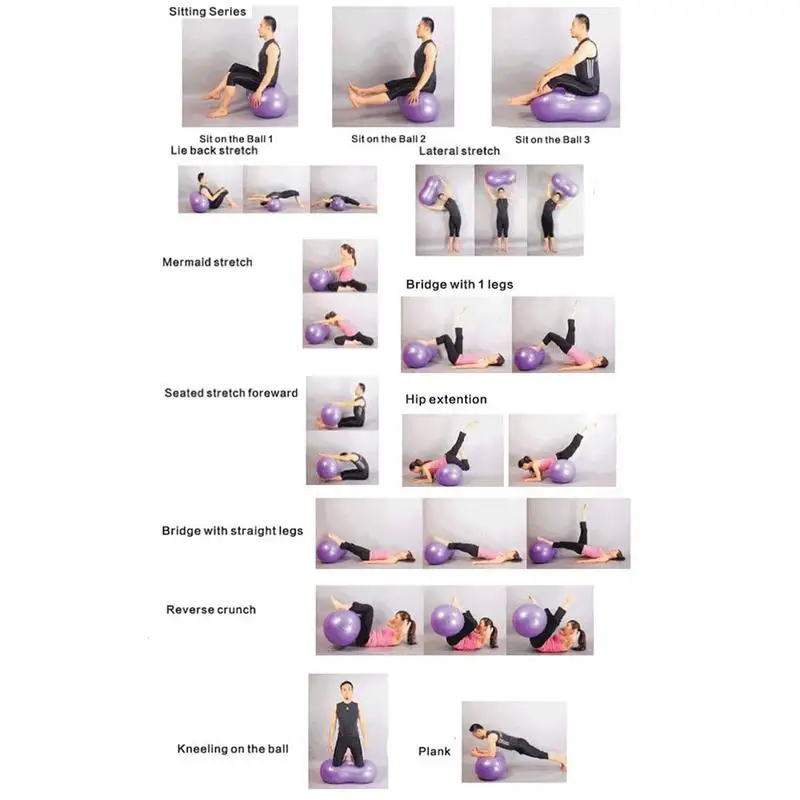 Sitting Series

Sit on the Ball 1

Sit on the Ball 2

Sit on the Ball 3

Lie back stretch

Lateral stretch

Mermaid stretch

Bridge with 1 legs

Seated stretch foreward

Hip extention

Bridge with straight legs

Reverse crunch

Kneeling on the ball

Plank