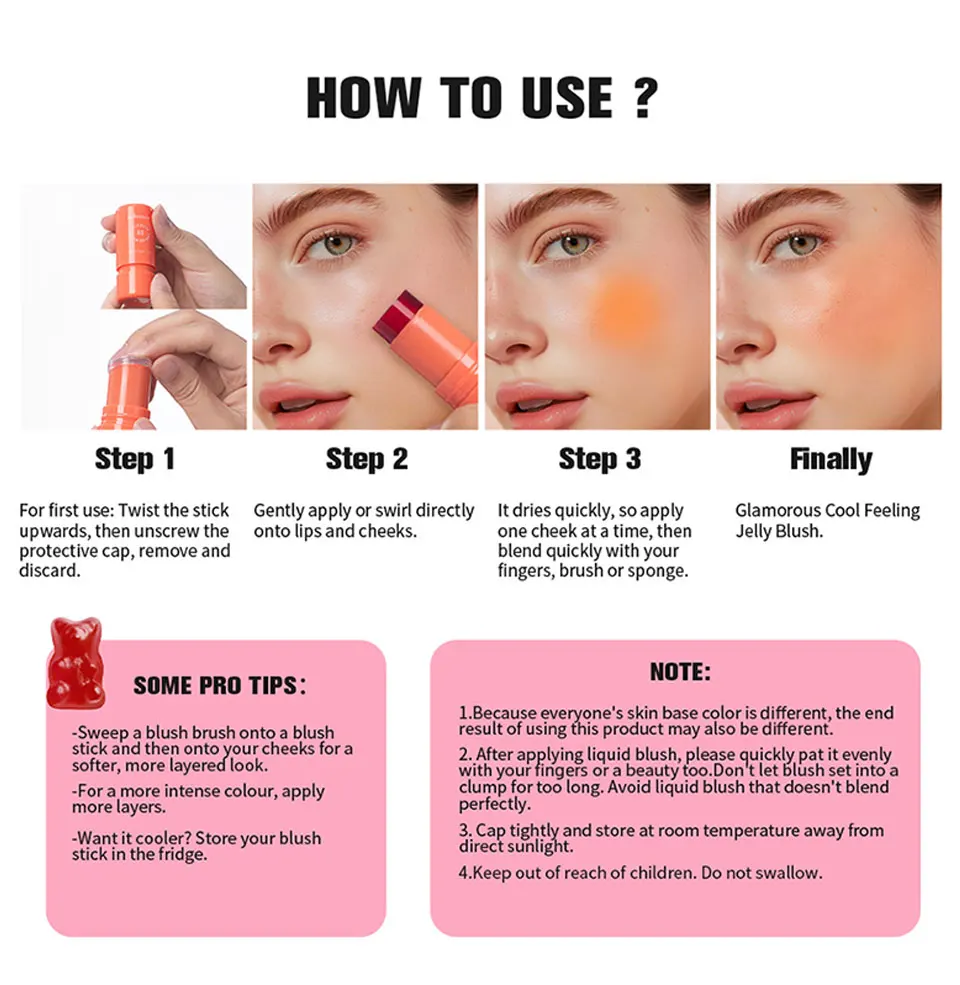 HOW TO USE ?

Step 1

For first use: Twist the stick upwards, then unscrew the protective cap, remove and discard.

Step 2

Gently apply or swirl directly onto lips and cheeks.

Step 3

It dries quickly, so apply one cheek at a time, then blend quickly with your fingers, brush or sponge.

Finally

Glamorous Cool Feeling Jelly Blush.

SOME PRO TIPS:

-Sweep a blush brush onto a blush stick and then onto your cheeks for a softer, more layered look.

-For a more intense colour, apply more layers.

-Want it cooler? Store your blush stick in the fridge.

NOTE:

1.Because everyone's skin base color is different, the end result of using this product may also be different.

2. After applying liquid blush, please quickly pat it evenly with your fingers or a beauty too.Don't let blush set into a clump for too long. Avoid liquid blush that doesn't blend perfectly.

3. Cap tightly and store at room temperature away from direct sunlight.

4.Keep out of reach of children. Do not swallow.