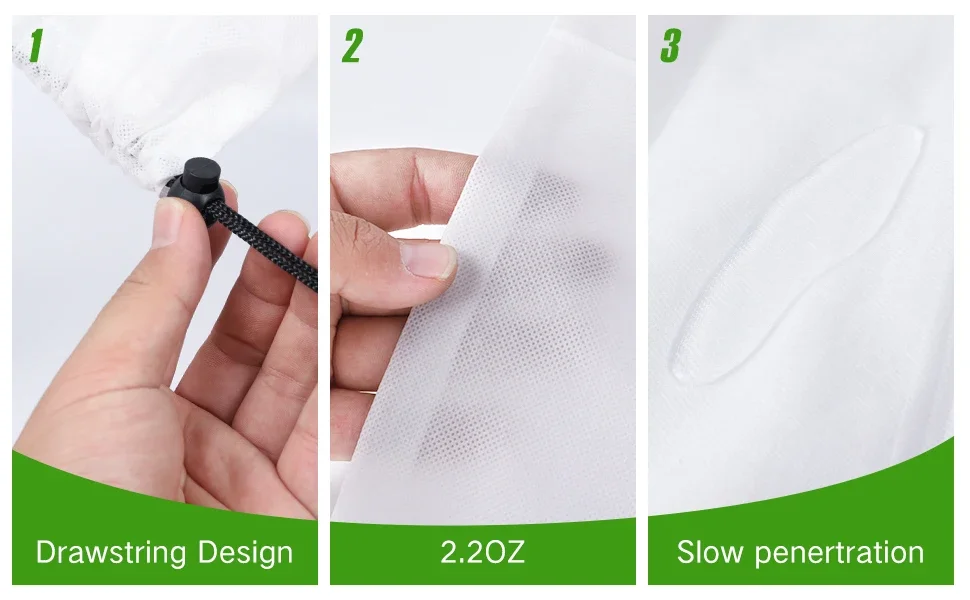 1

Drawstring Design

2

2.2OZ

3

Slow penertration