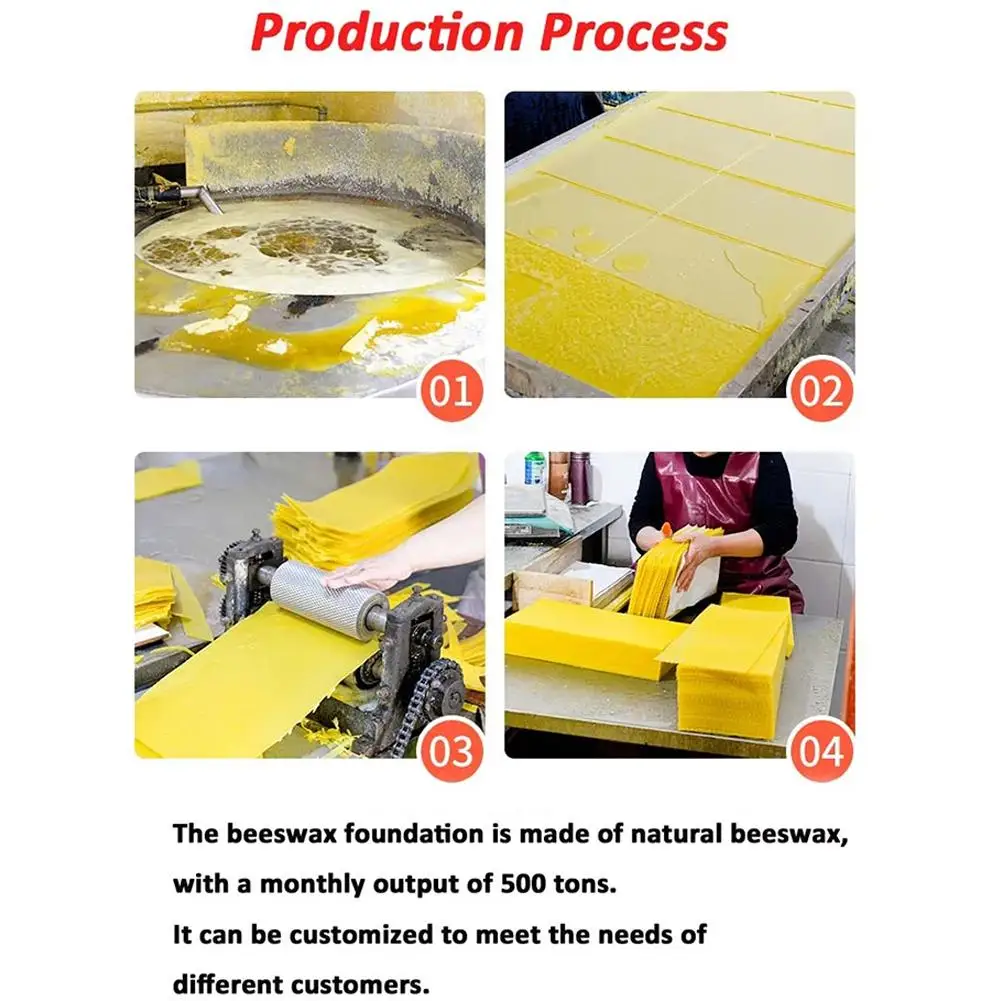 Production Process

01

02

03

04

The beeswax foundation is made of natural beeswax, with a monthly output of 500 tons.
It can be customized to meet the needs of different customers.