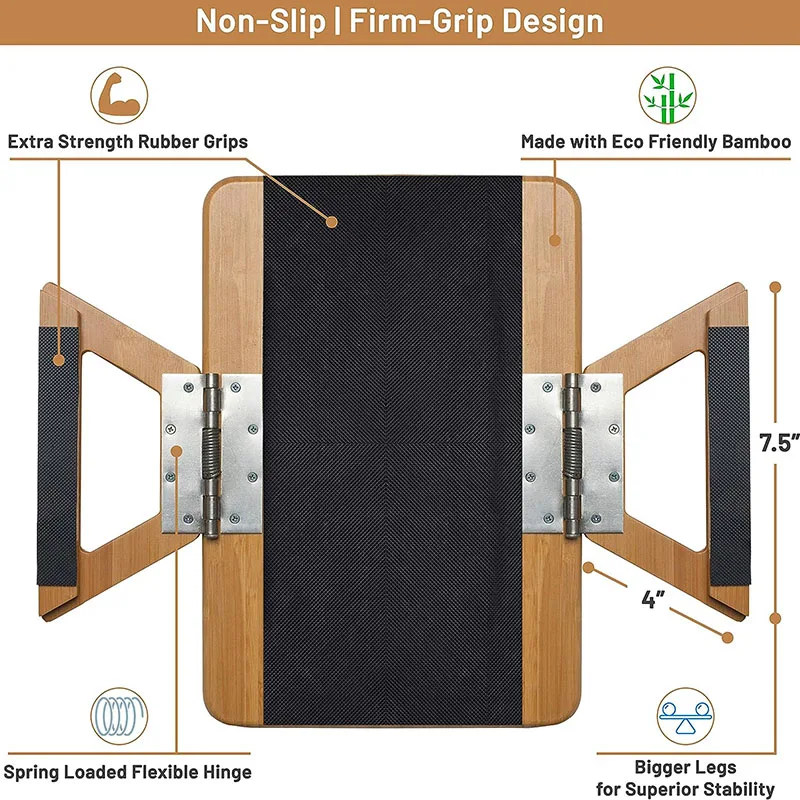 Non-Slip | Firm-Grip Design

Extra Strength Rubber Grips

Made with Eco Friendly Bamboo

7.5"

4"

Spring Loaded Flexible Hinge

Bigger Legs for Superior Stability