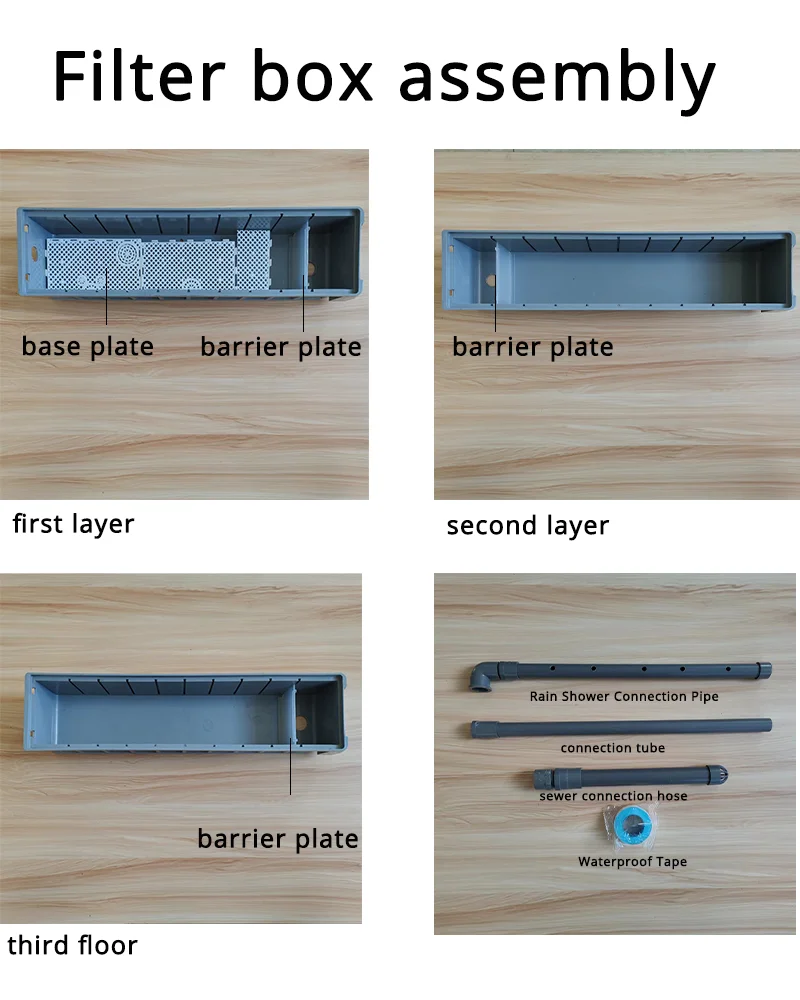 Filter box assembly

base plate
barrier plate

first layer

barrier plate

second layer

barrier plate

third floor

Rain Shower Connection Pipe
connection tube
sewer connection hose
Waterproof Tape