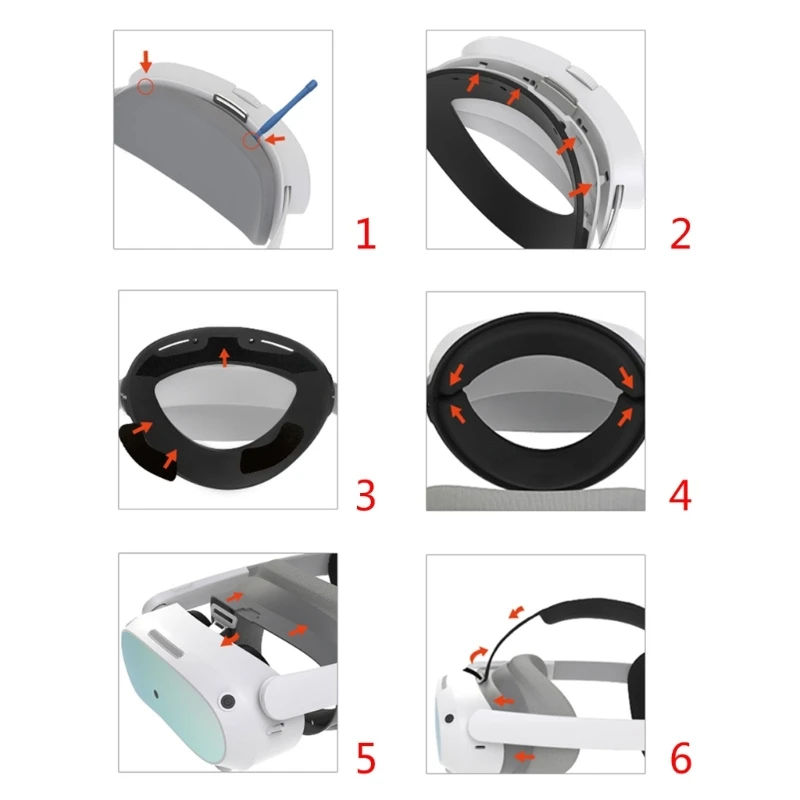 1

2

3

4

5

6