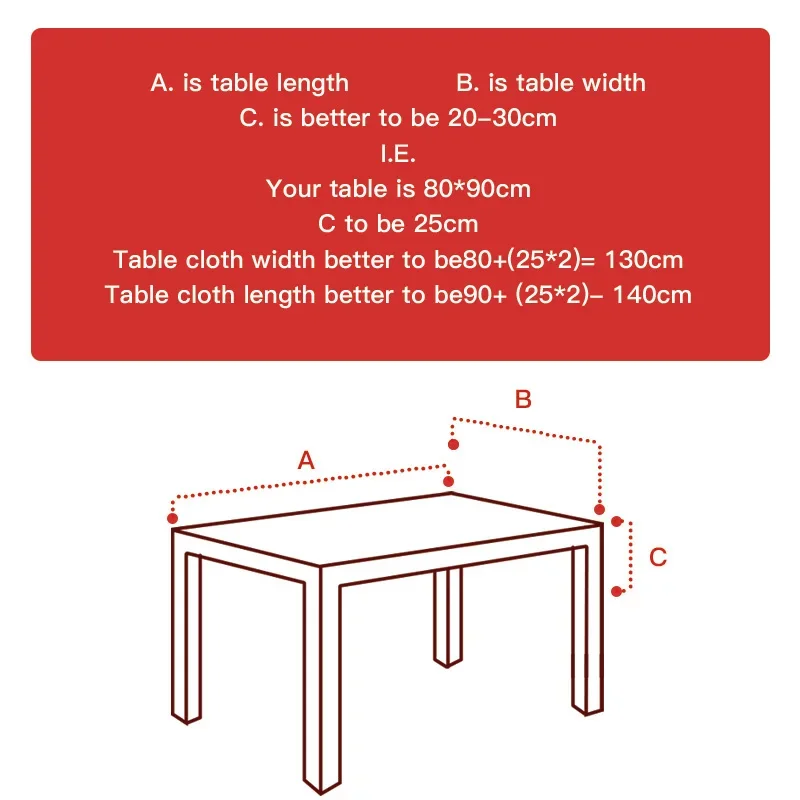 A. is table length B. is table width
C. is better to be 20–30cm
I.E.
Your table is 80*90cm
C to be 25cm
Table cloth width better to be80+(25*2)= 130cm
Table cloth length better to be90+ (25*2)– 140cm

B
A
C