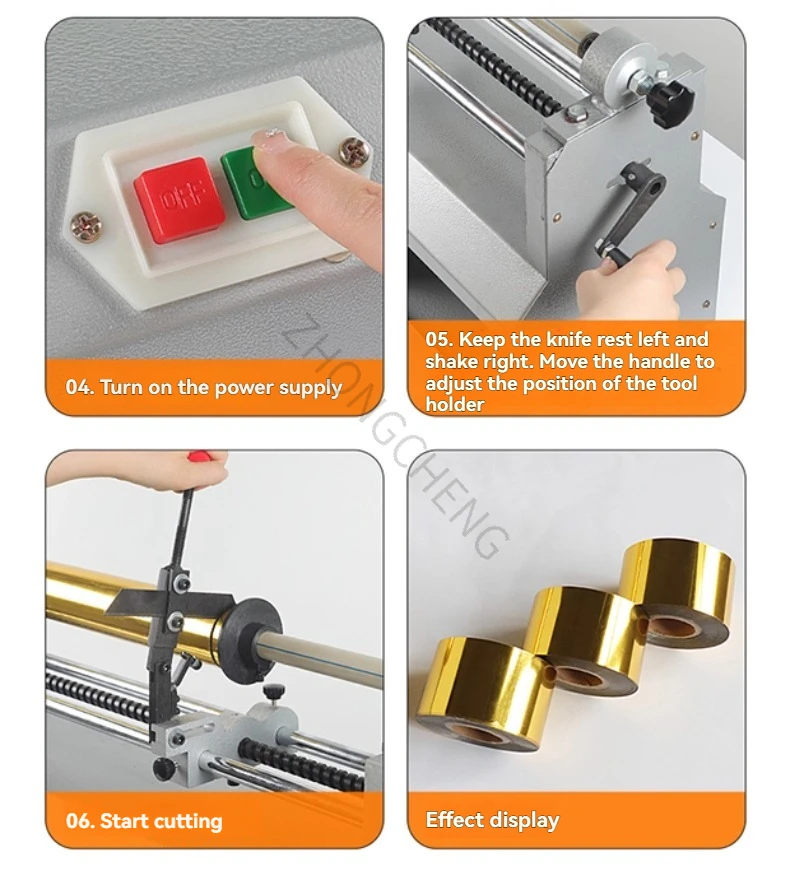 OFF

04. Turn on the power supply

05. Keep the knife rest left and shake right. Move the handle to adjust the position of the tool holder

ZHONGCHENG

06. Start cutting

Effect display