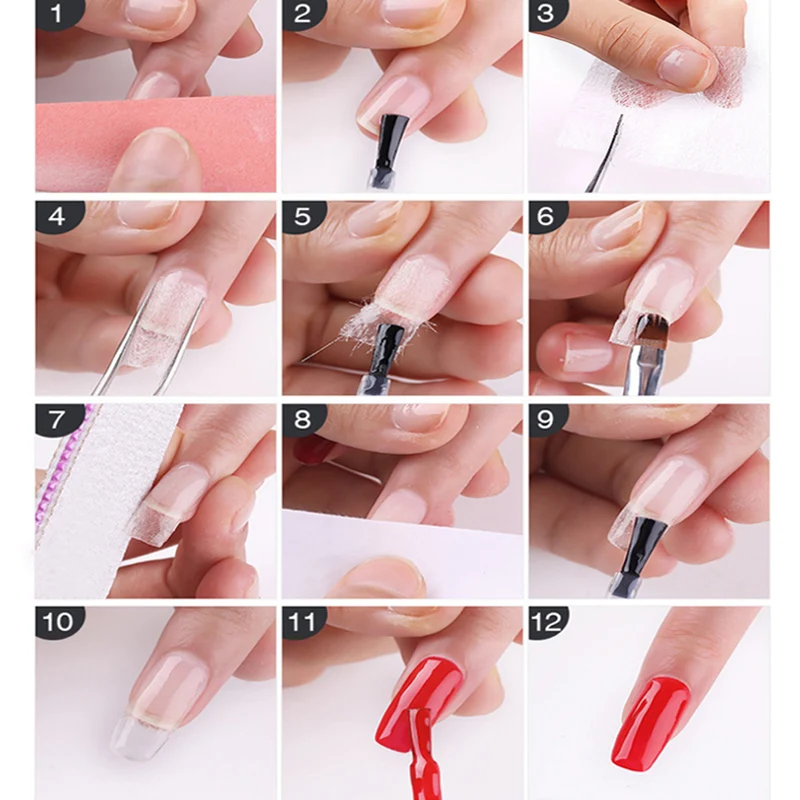 1
2
3
4
5
6
7
8
9
10
11
12