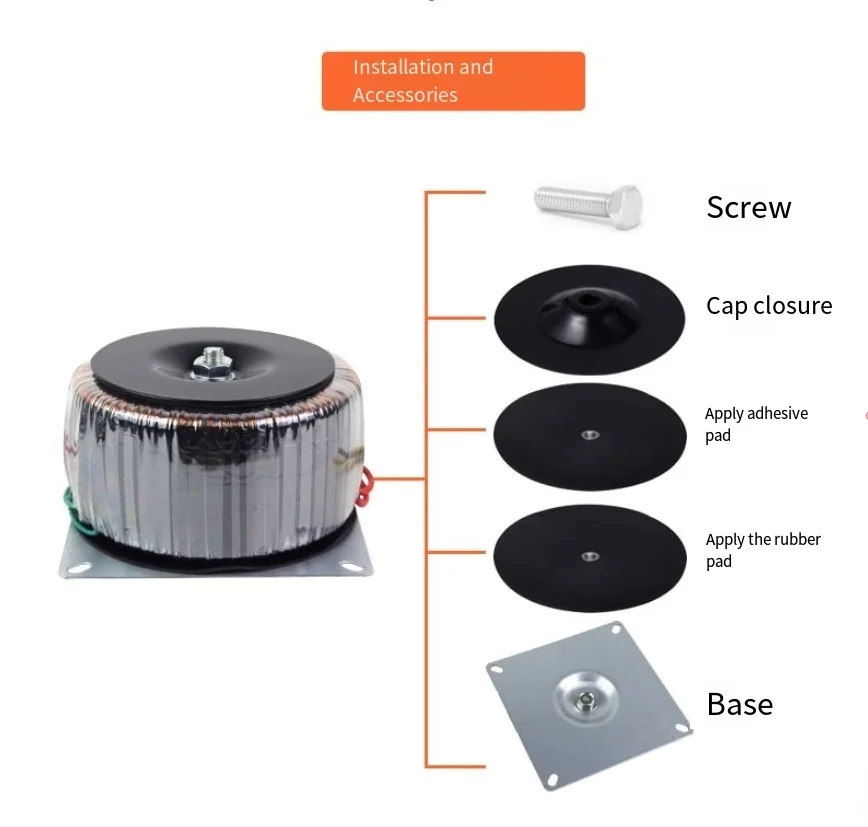 Installation and Accessories

Screw

Cap closure

Apply adhesive pad

Apply the rubber pad

Base