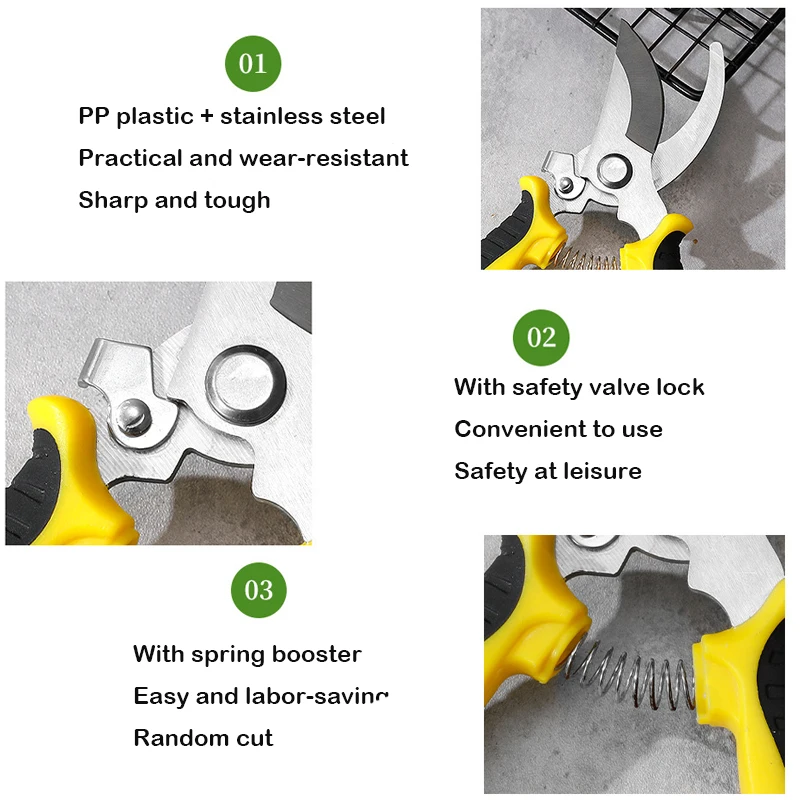 01

PP plastic + stainless steel
Practical and wear-resistant
Sharp and tough

02

With safety valve lock
Convenient to use
Safety at leisure

03

With spring booster
Easy and labor-saving
Random cut