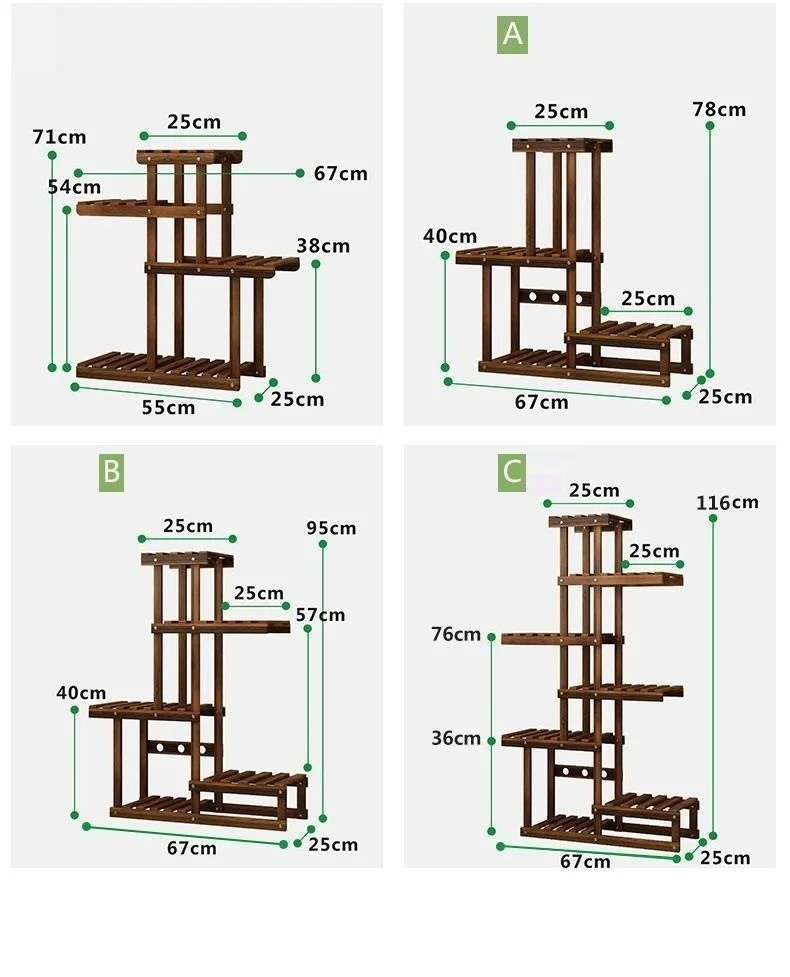 71cm
25cm
54cm
67cm
38cm
55cm
25cm

A
25cm
78cm
40cm
25cm
67cm
25cm

B
25cm
95cm
25cm
57cm
40cm
67cm
25cm

C
25cm
116cm
25cm
76cm
36cm
67cm
25cm