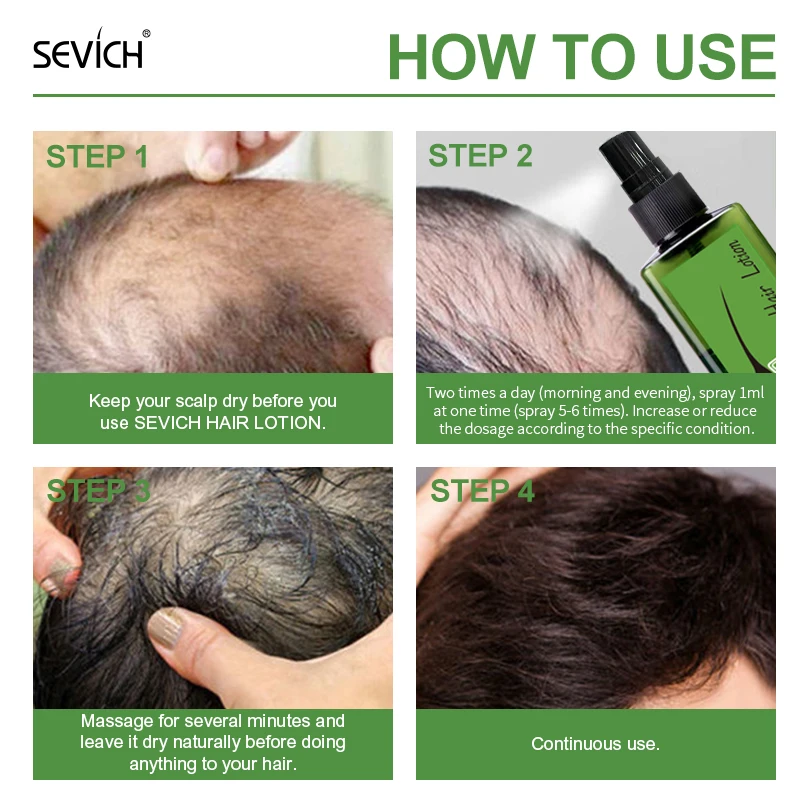 SEVICH®

HOW TO USE

STEP 1

Keep your scalp dry before you use SEVICH HAIR LOTION.

STEP 2

Hair Lotion

Two times a day (morning and evening), spray 1ml at one time (spray 5-6 times). Increase or reduce the dosage according to the specific condition.

STEP 3

Massage for several minutes and leave it dry naturally before doing anything to your hair.

STEP 4

Continuous use.