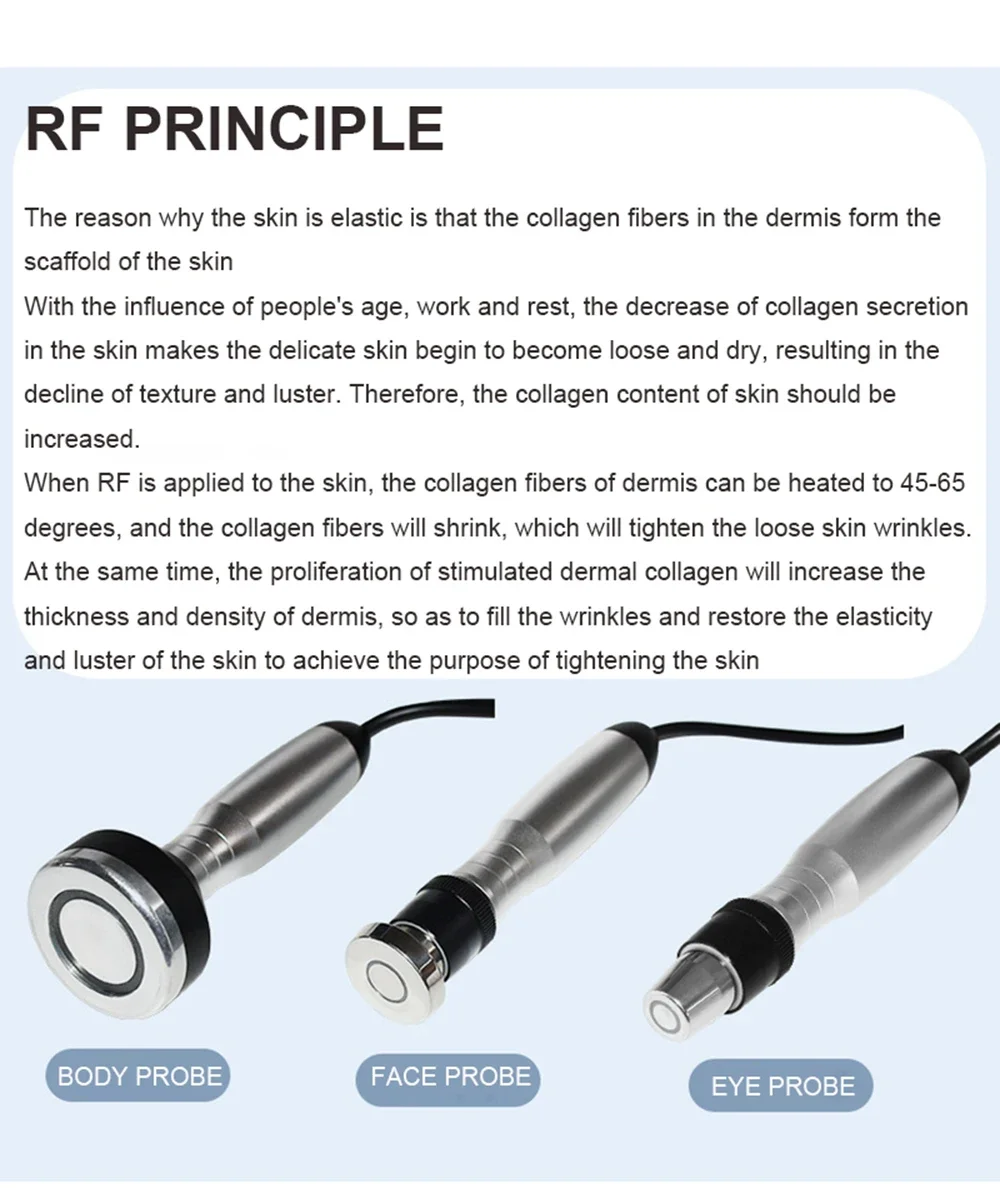 RF PRINCIPLE

The reason why the skin is elastic is that the collagen fibers in the dermis form the scaffold of the skin
With the influence of people's age, work and rest, the decrease of collagen secretion in the skin makes the delicate skin begin to become loose and dry, resulting in the decline of texture and luster. Therefore, the collagen content of skin should be increased.
When RF is applied to the skin, the collagen fibers of dermis can be heated to 45-65 degrees, and the collagen fibers will shrink, which will tighten the loose skin wrinkles. At the same time, the proliferation of stimulated dermal collagen will increase the thickness and density of dermis, so as to fill the wrinkles and restore the elasticity and luster of the skin to achieve the purpose of tightening the skin

BODY PROBE

FACE PROBE

EYE PROBE