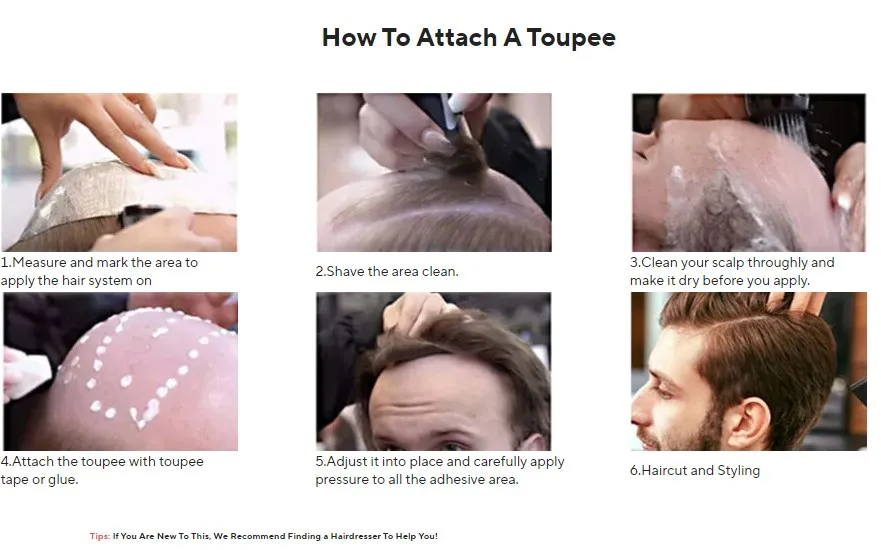 How To Attach A Toupee

1.Measure and mark the area to apply the hair system on

2.Shave the area clean.

3.Clean your scalp throughly and make it dry before you apply.

4.Attach the toupee with toupee tape or glue.

5.Adjust it into place and carefully apply pressure to all the adhesive area.

6.Haircut and Styling

Tips: If You Are New To This, We Recommend Finding a Hairdresser To Help You!