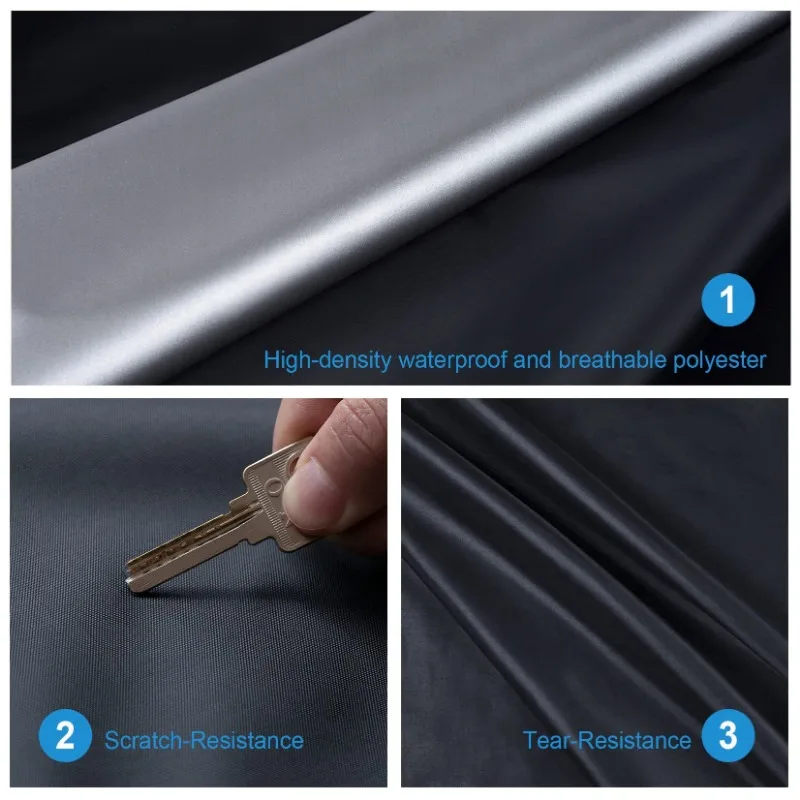 1
High-density waterproof and breathable polyester

2 Scratch-Resistance

Tear-Resistance 3