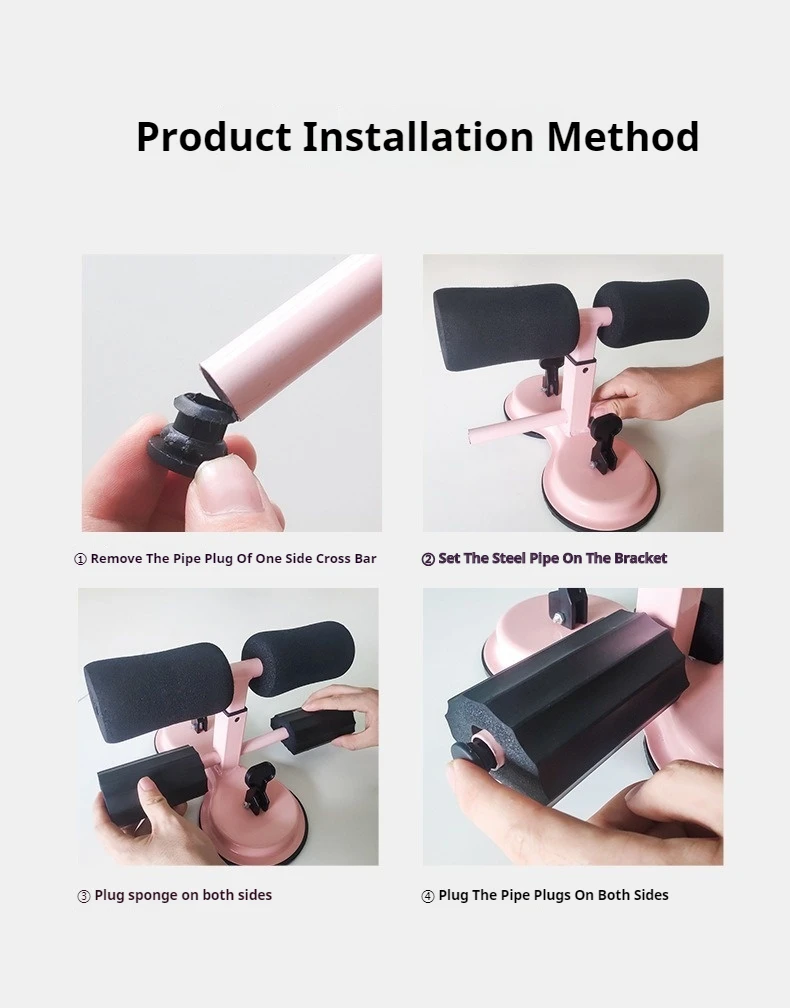 Product Installation Method

① Remove The Pipe Plug Of One Side Cross Bar

② Set The Steel Pipe On The Bracket

③ Plug sponge on both sides

④ Plug The Pipe Plugs On Both Sides