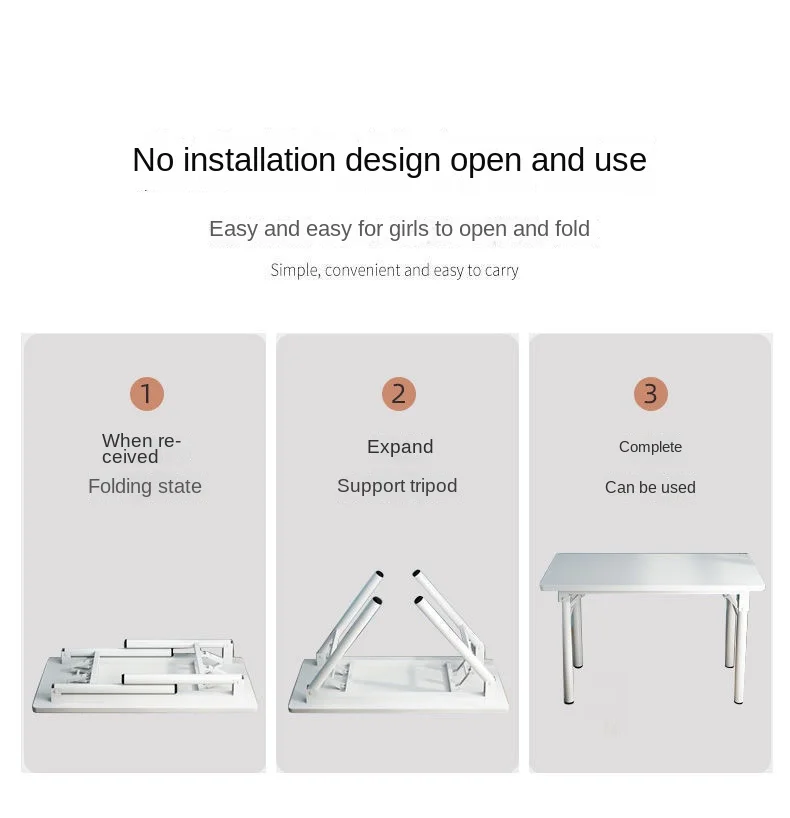 No installation design open and use

Easy and easy for girls to open and fold

Simple, convenient and easy to carry

1

When received

Folding state

2

Expand

Support tripod

3

Complete

Can be used